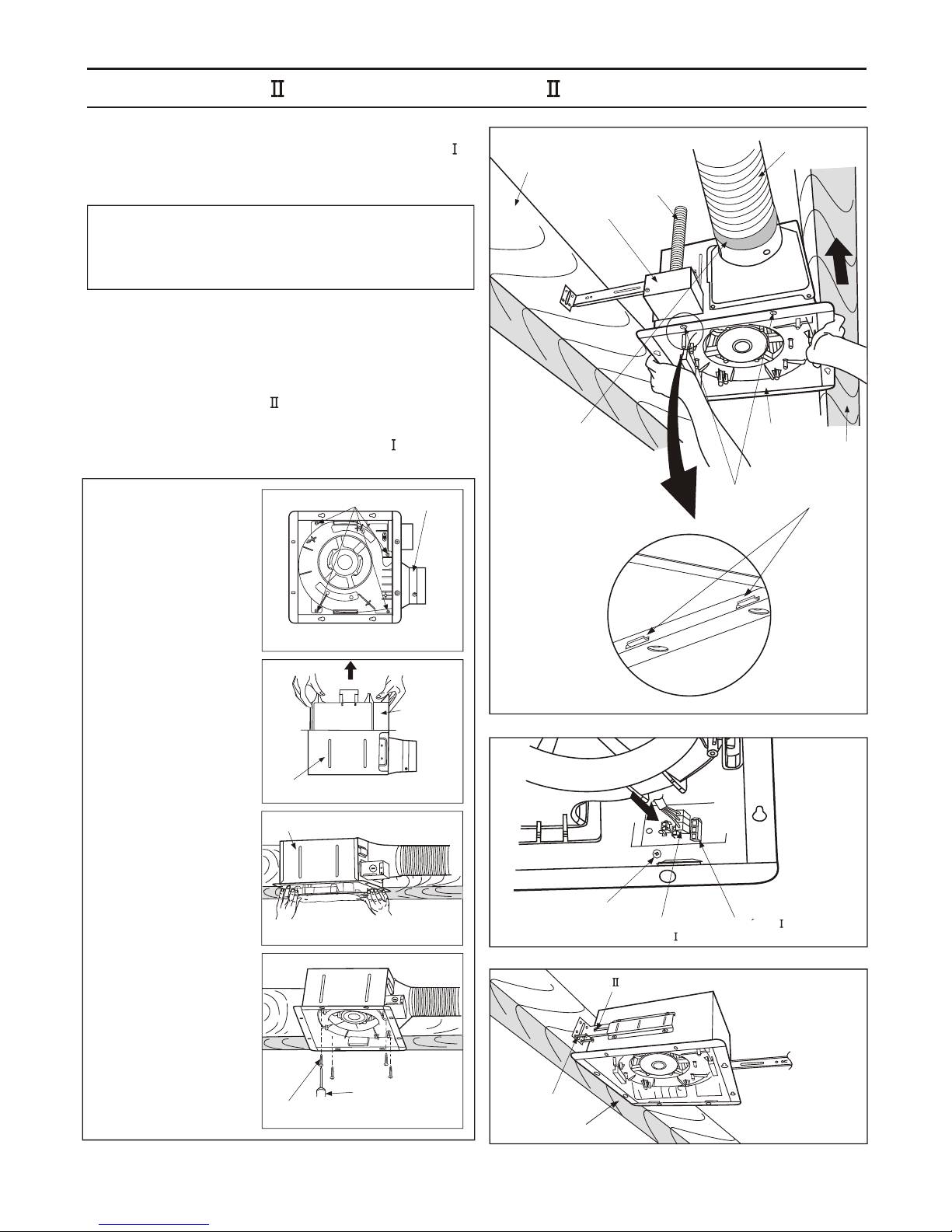 Ⅱ Ⅱ

Ⅰ

Ⅱ

Ⅰ

Ⅰ

Ⅰ

Ⅱ