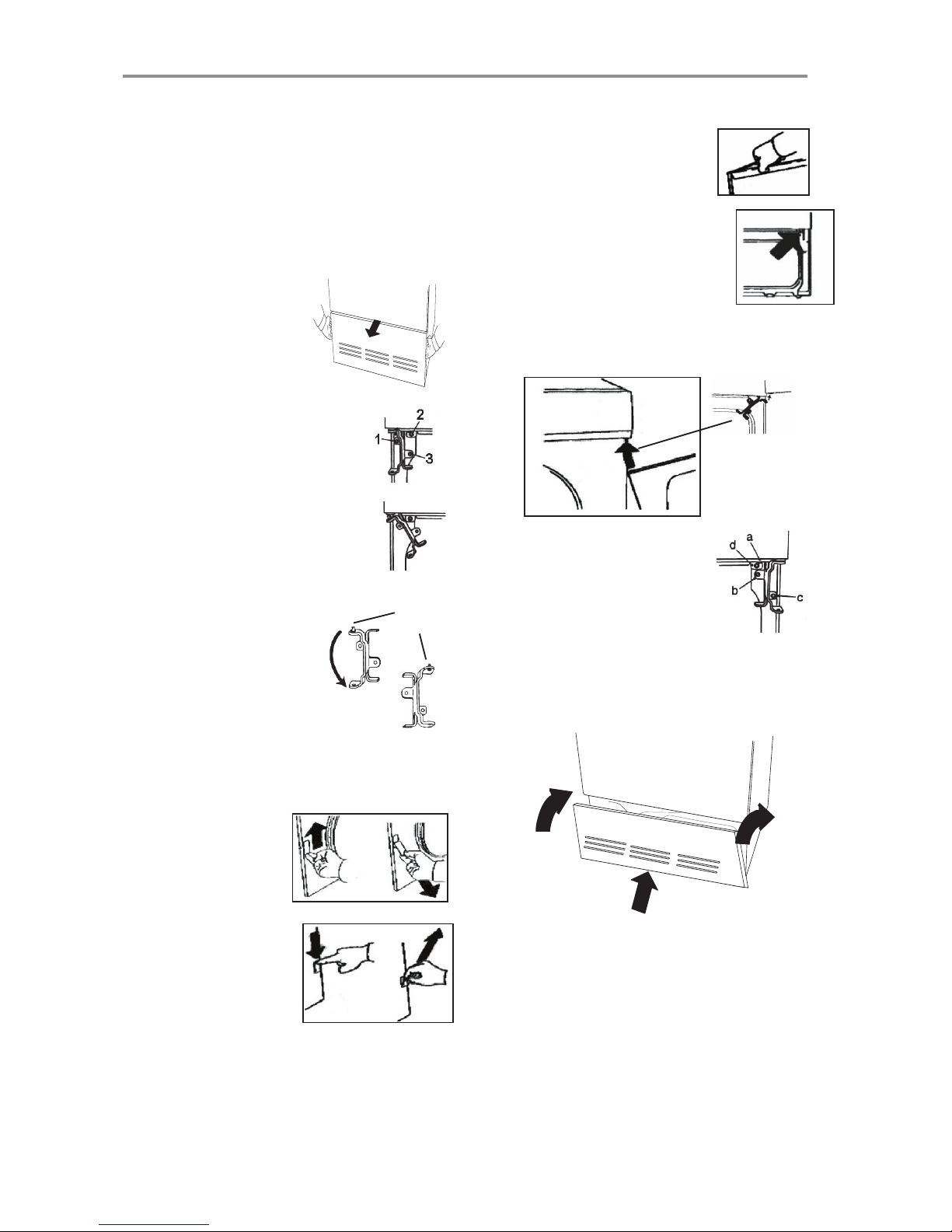 2
1
3

d
a
b
c