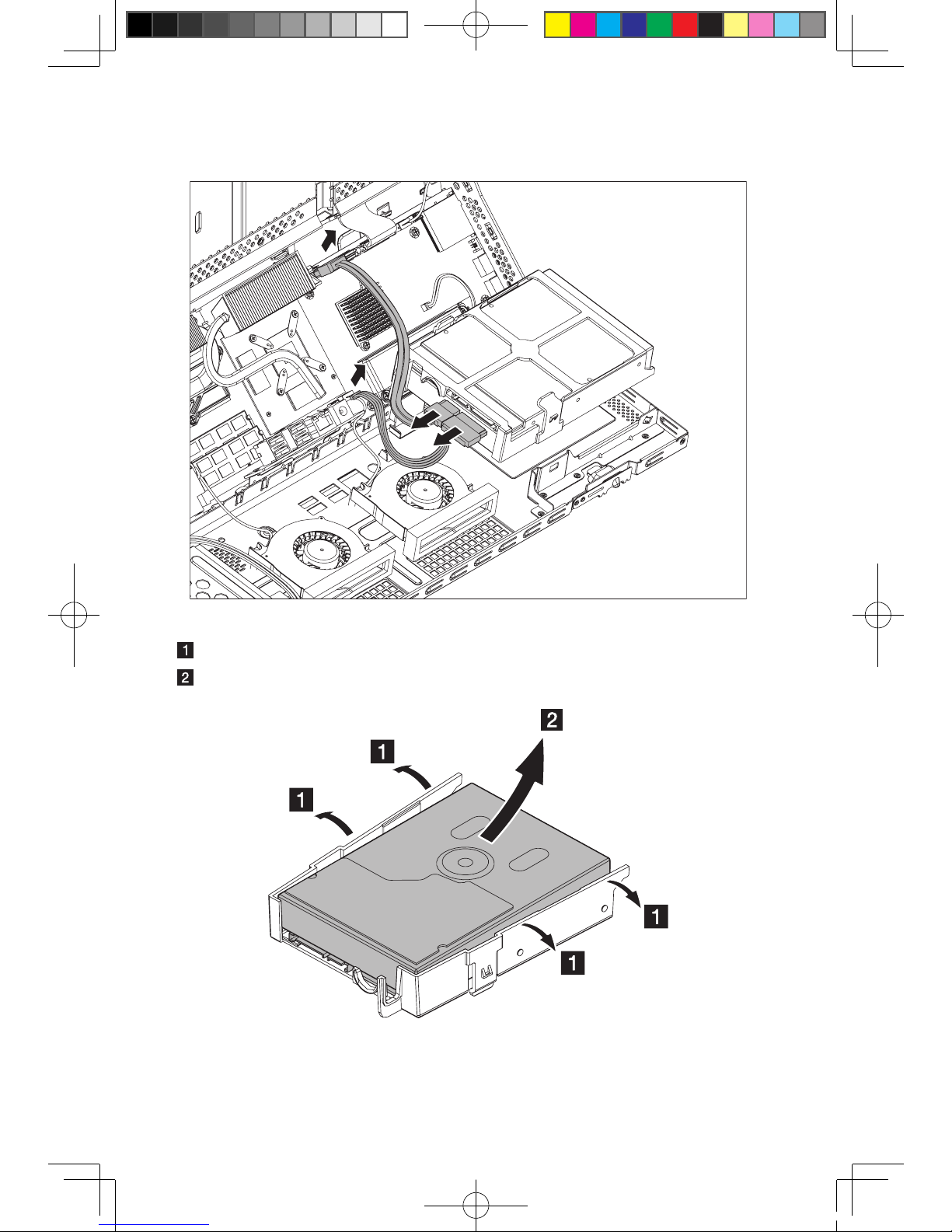 1

2

2

1

1

1

1