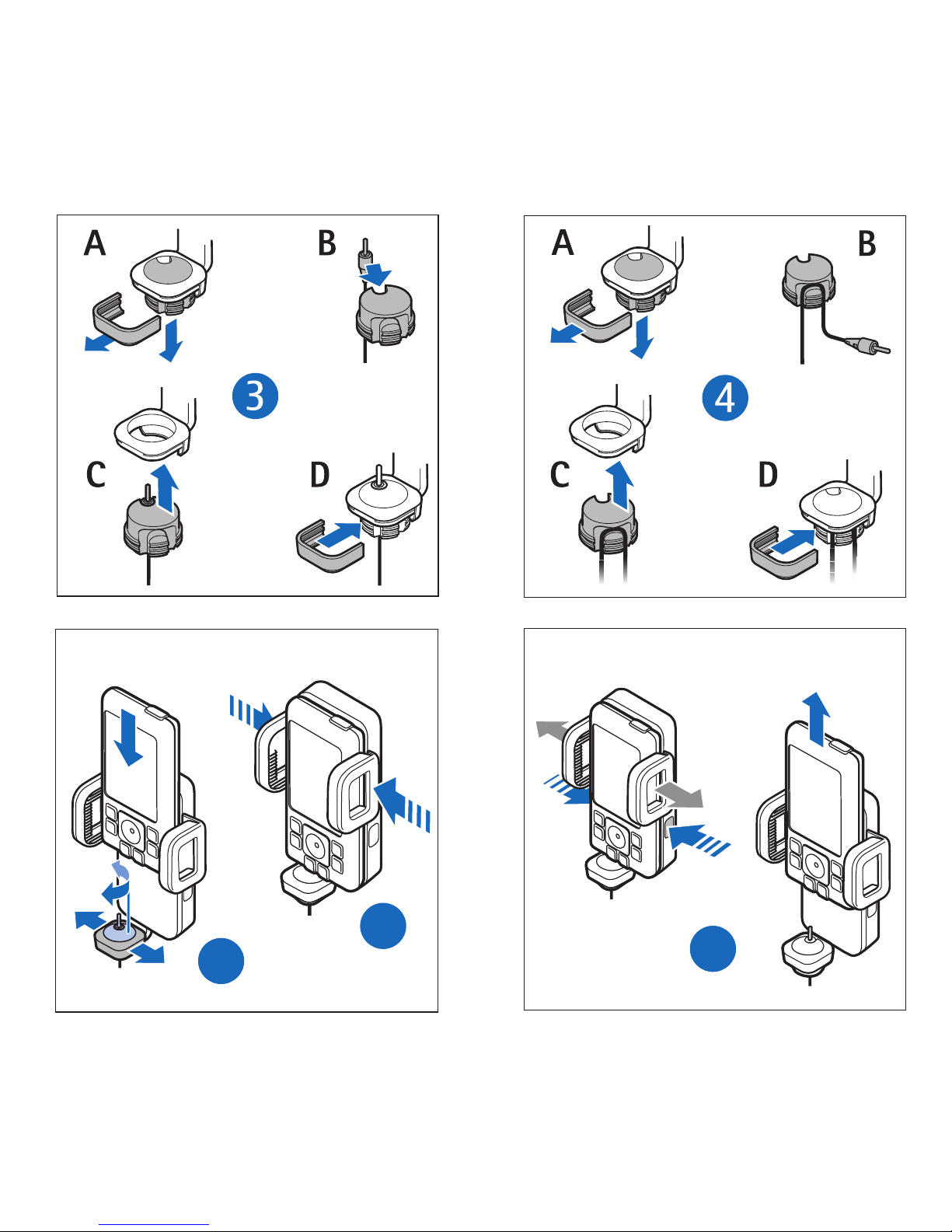 A

B

3

C

D

A

B

4

C

D