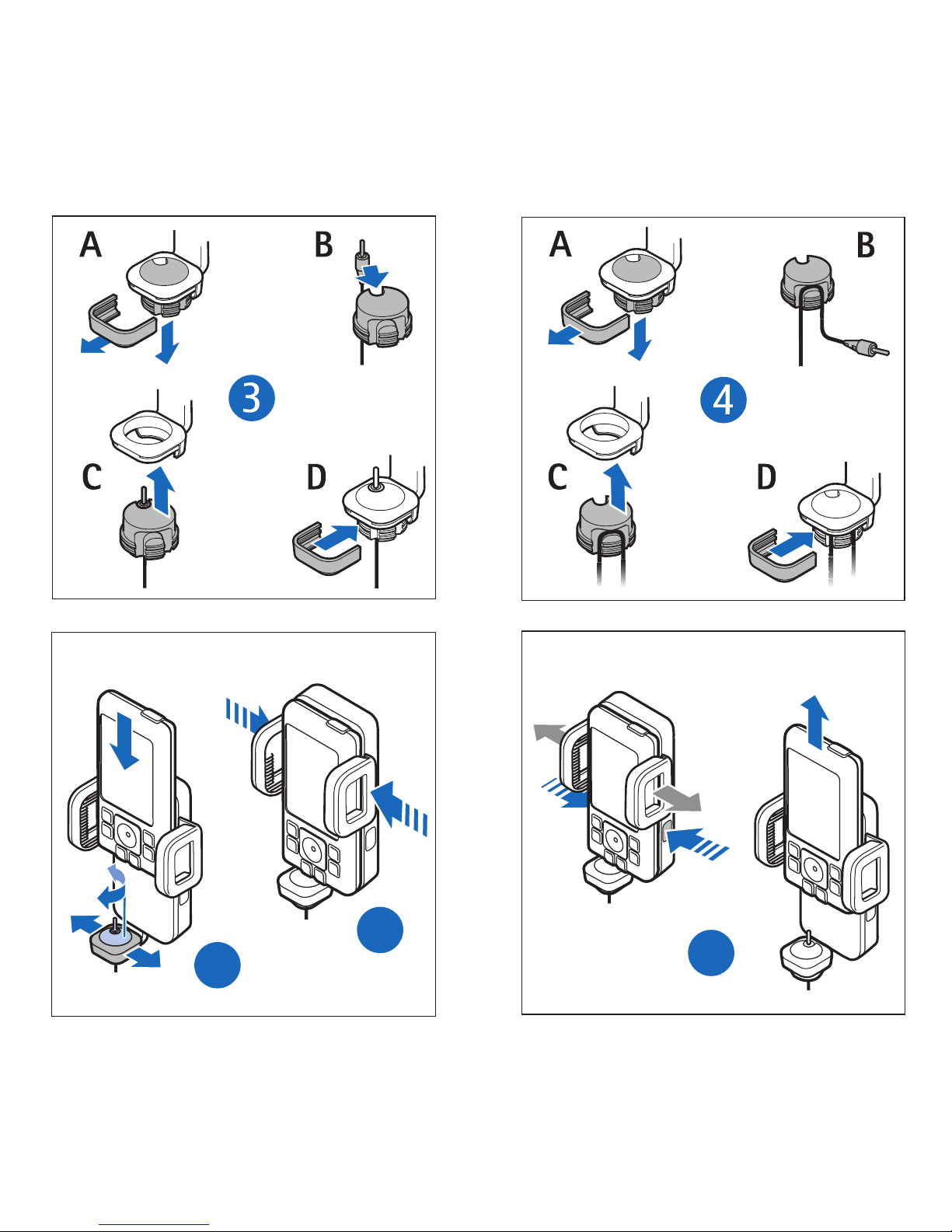 A
B
3
C
D

A
B
4
C
D