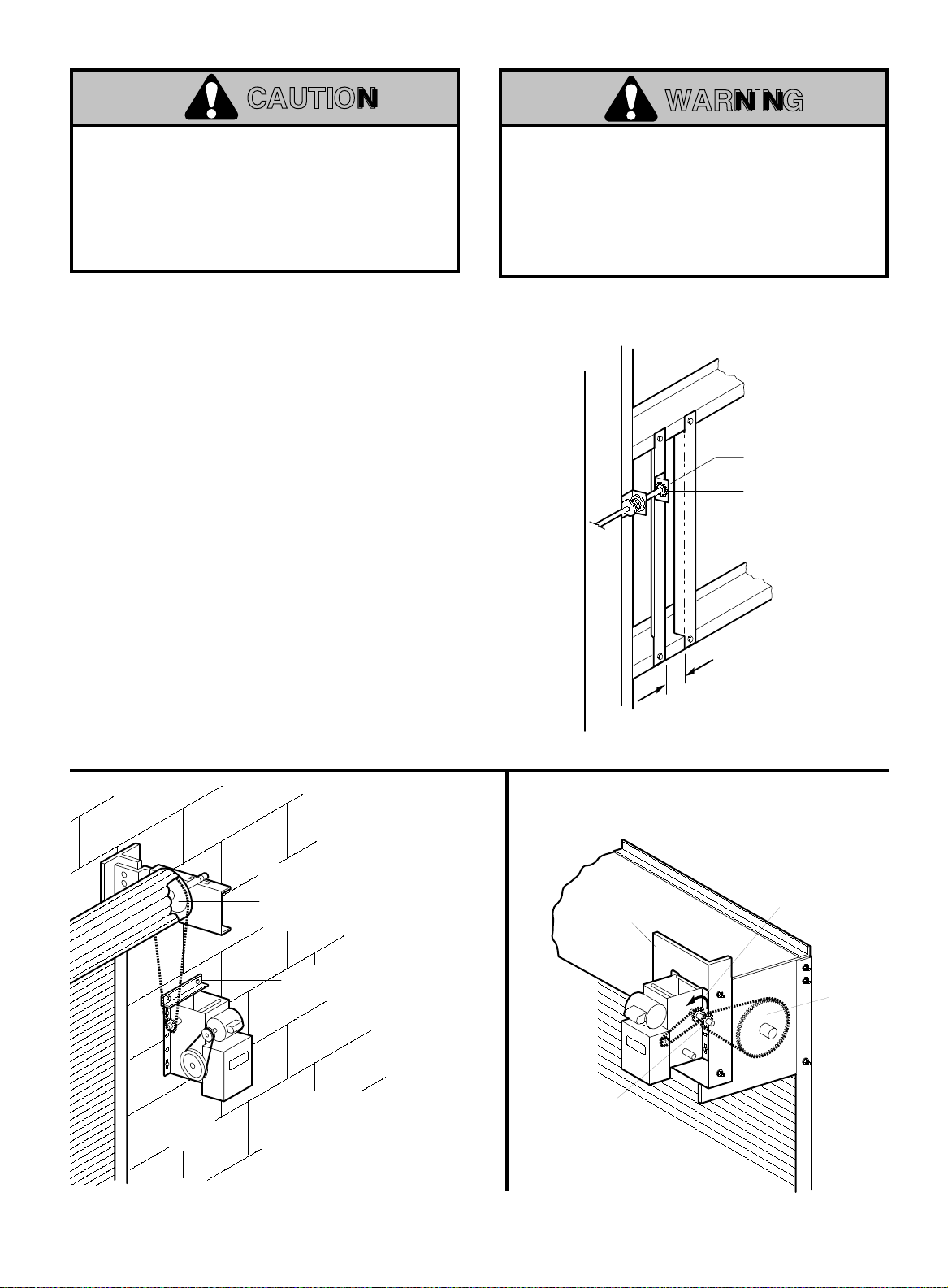 CAUTION

WARNING