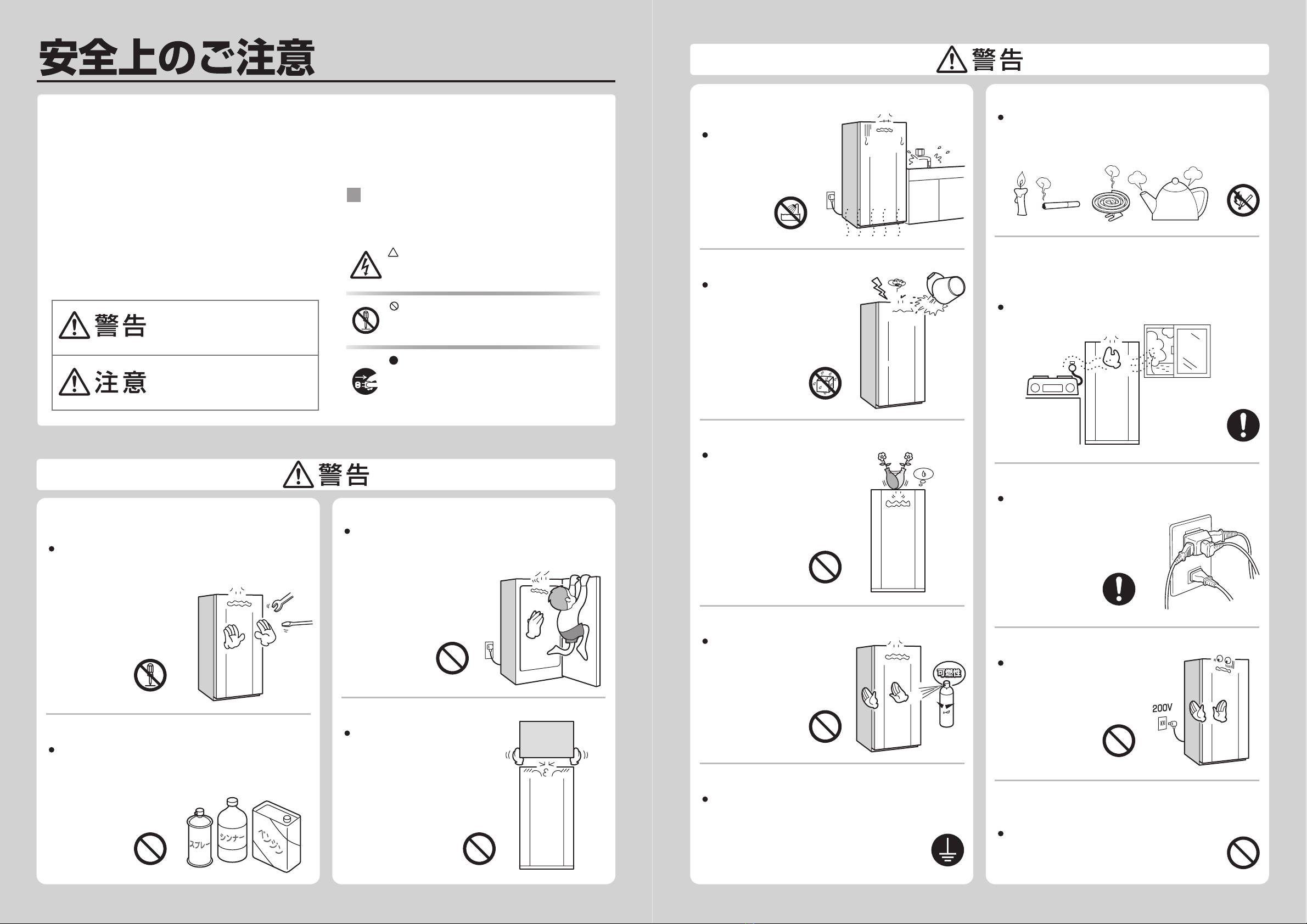 安全上のご注意

警告

注意

警告

スプレー

シンナー

ベンジン

警告

可燃性

200V