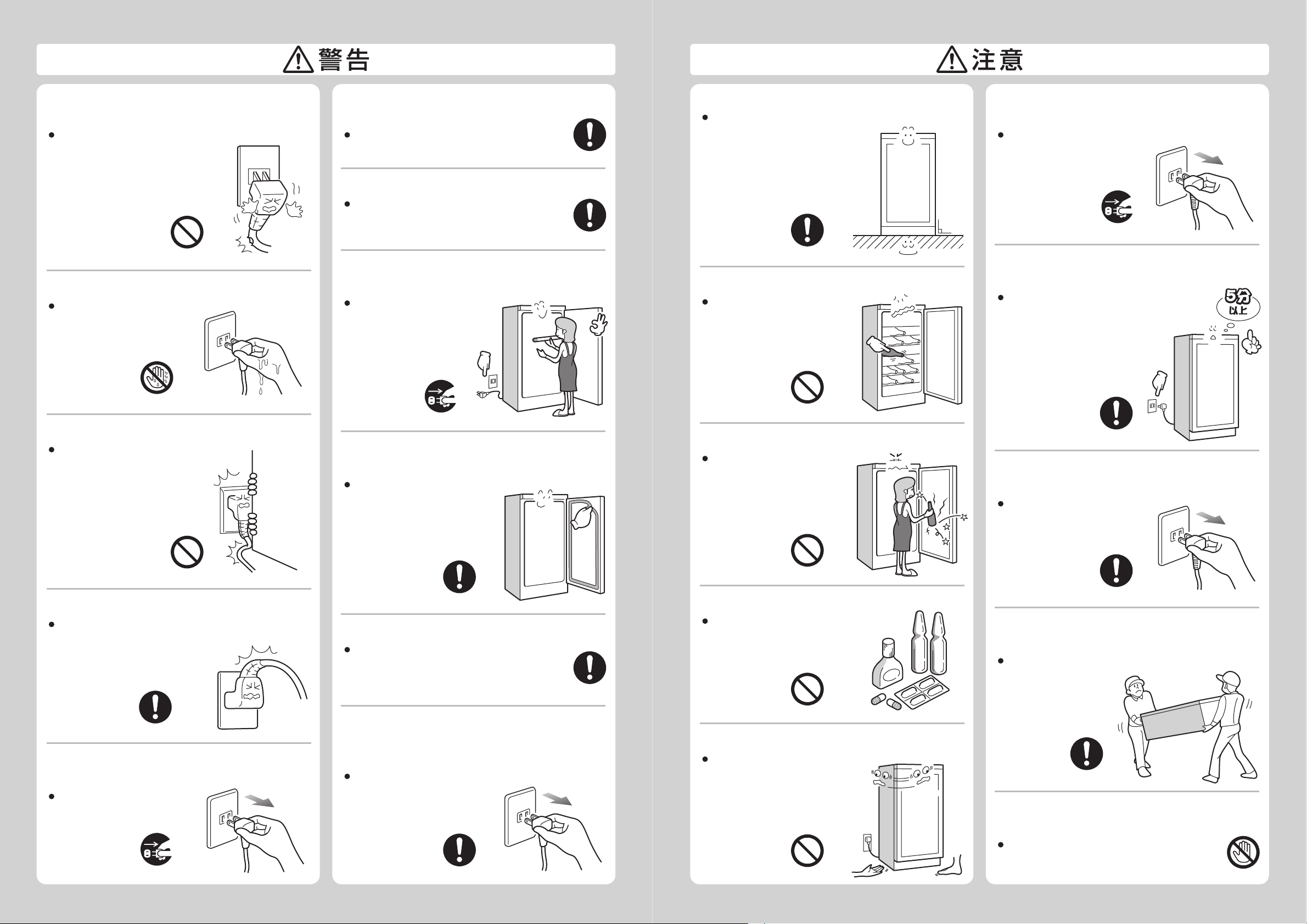 警告

注意

5分以上