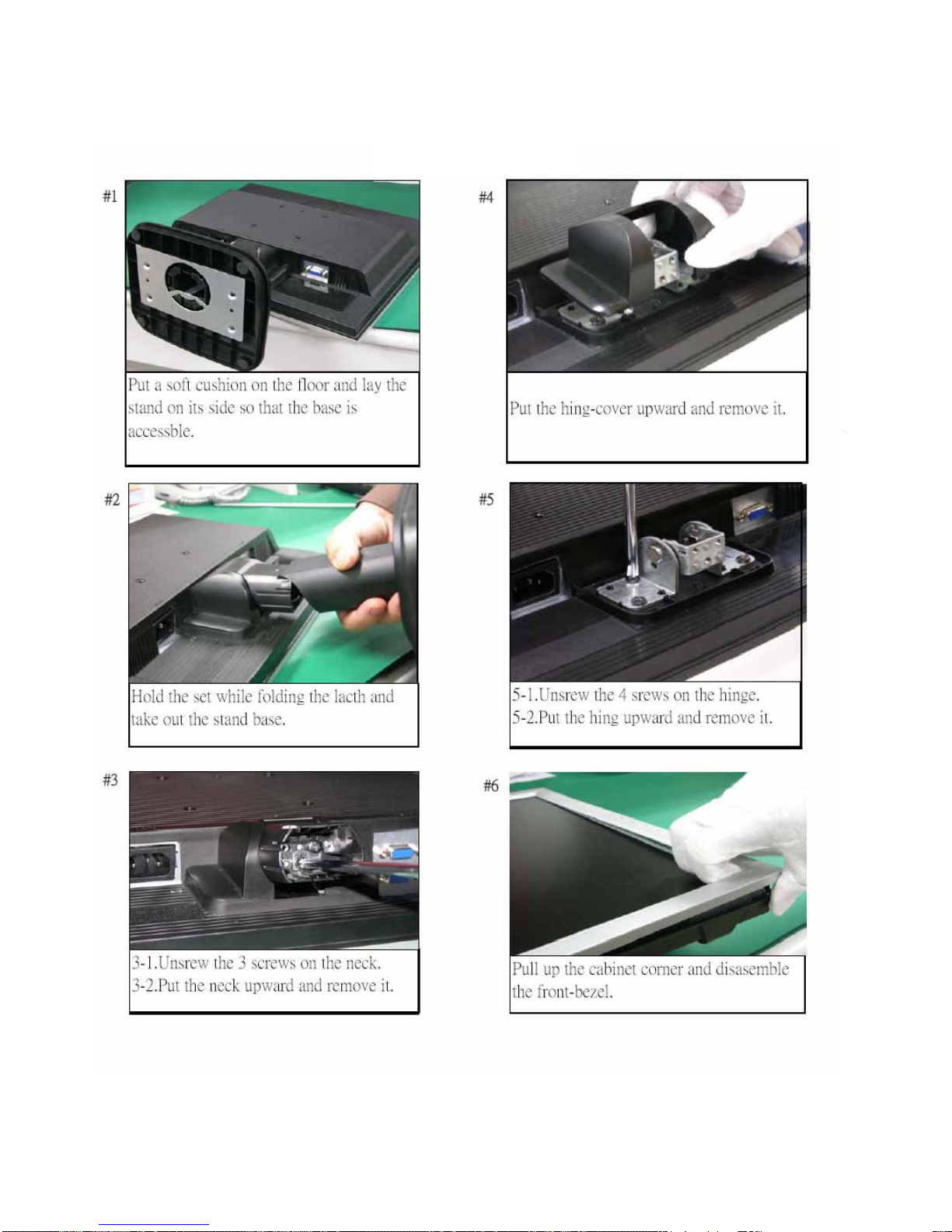 #1

Put a soft cushion on the floor and lay the stand on its side so that the base is accessble.

#2

Hold the set while folding the lacth and take out the stand base.

#3

3-1.Unsrew the 3 screws on the neck.
3-2.Put the neck upward and remove it.

#4

Put the hing-cover upward and remove it.

#5

5-1.Unsrew the 4 srews on the hinge.
5-2.Put the hing upward and remove it.

#6

Pull up the cabinet corner and disasemble the front-bezel.