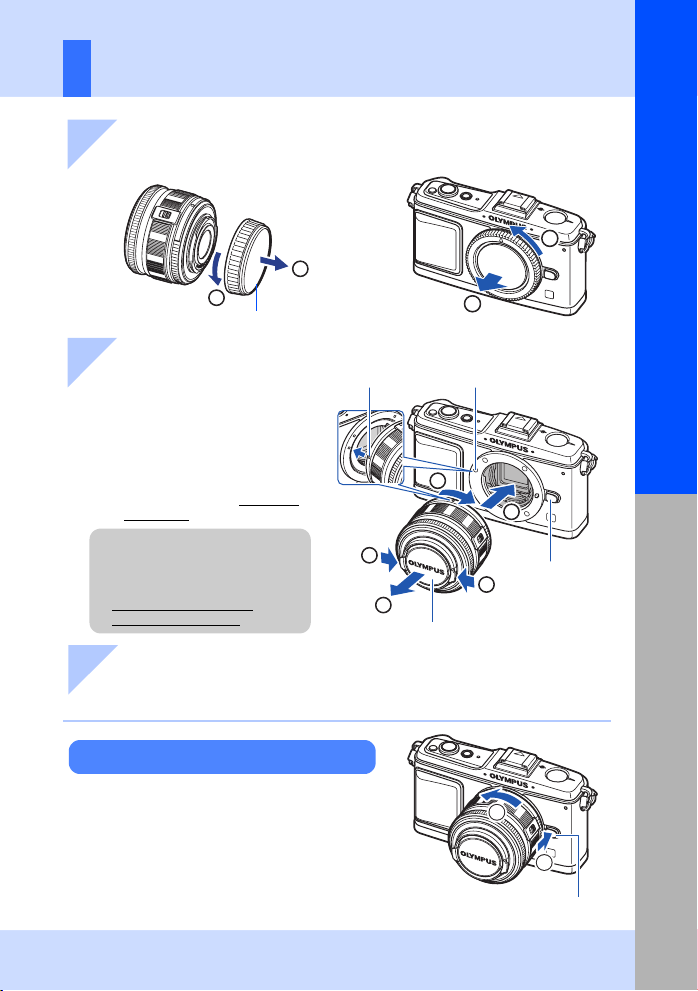 OLYMPUS

OLYMPUS

OLYMPUS

OLYMPUS

OLYMPUS