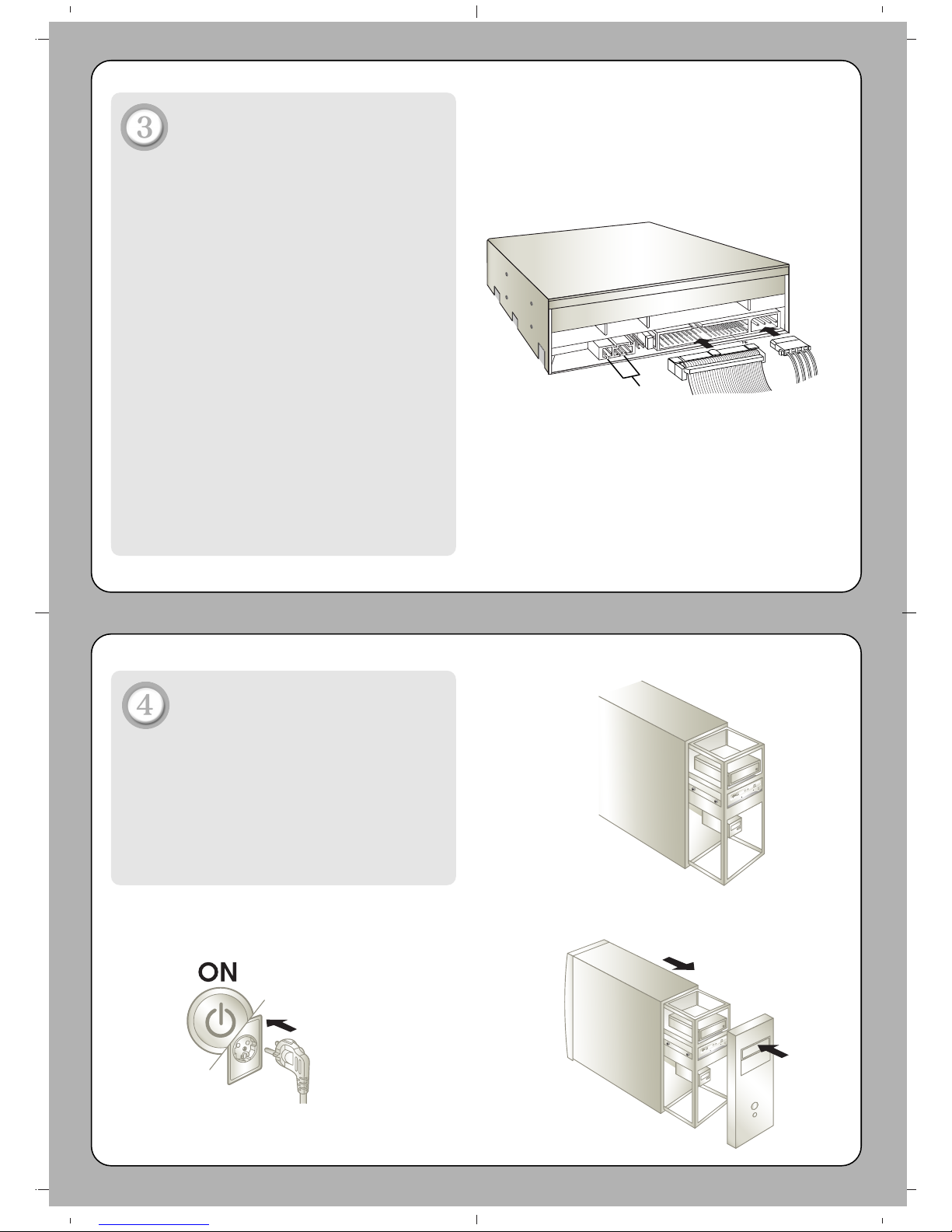 3

4

ON