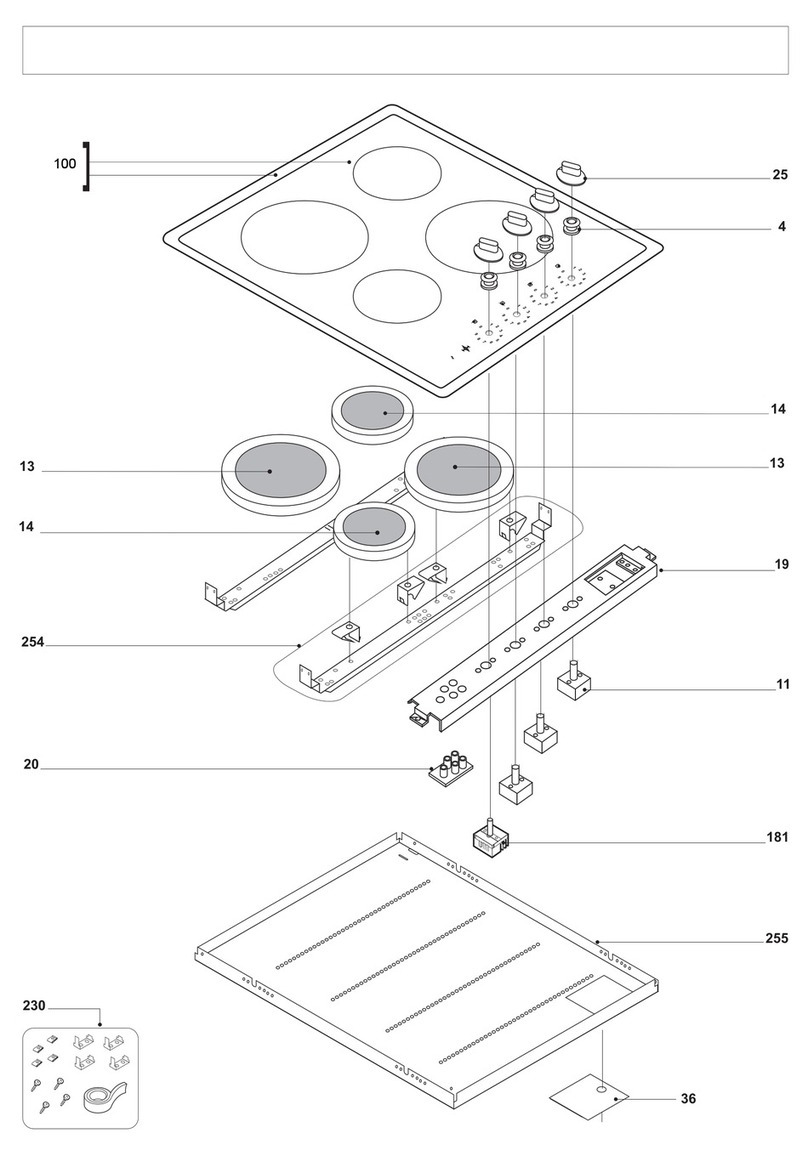 100
25
4
14
13
13
14
19
254
11
20
181
255
230
36