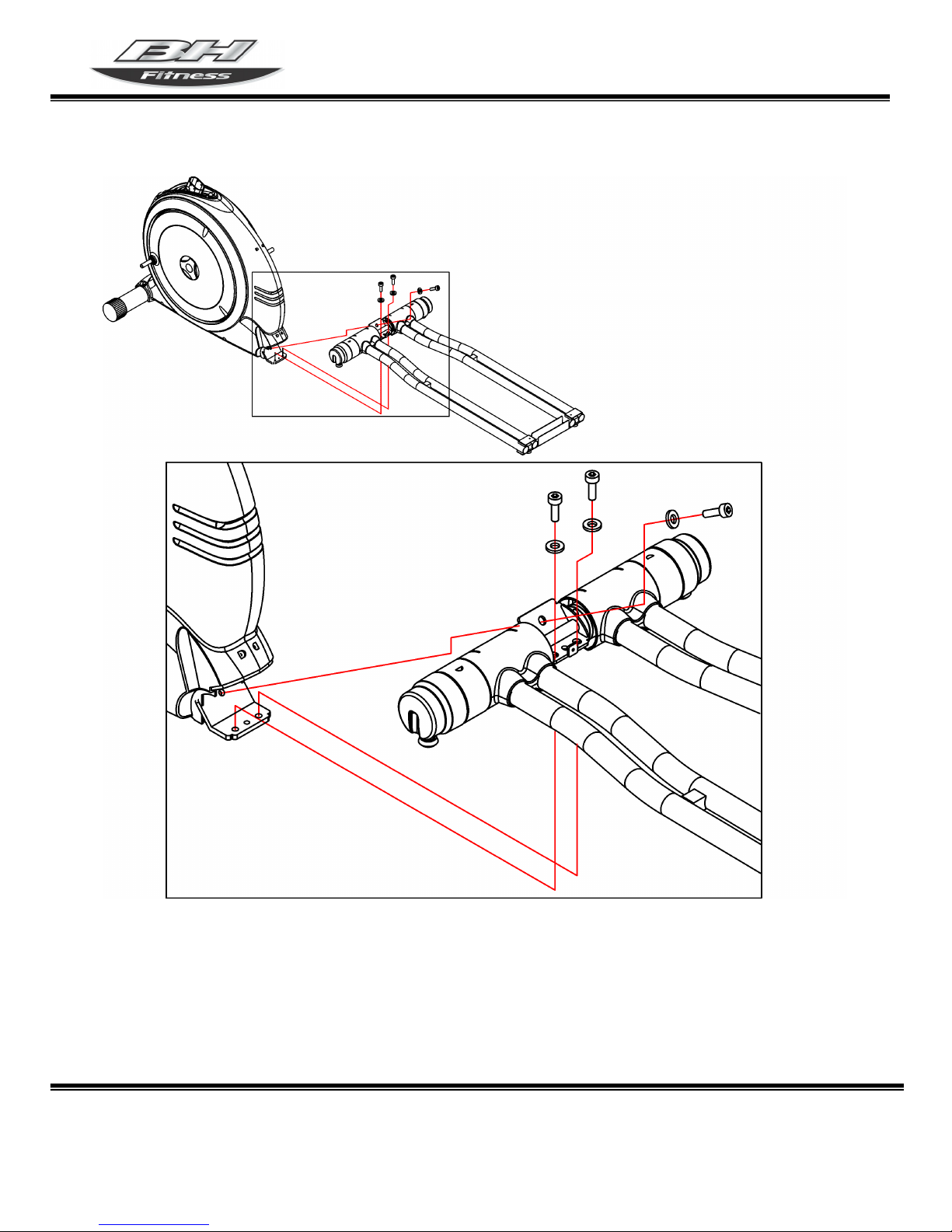 BH
Fitness