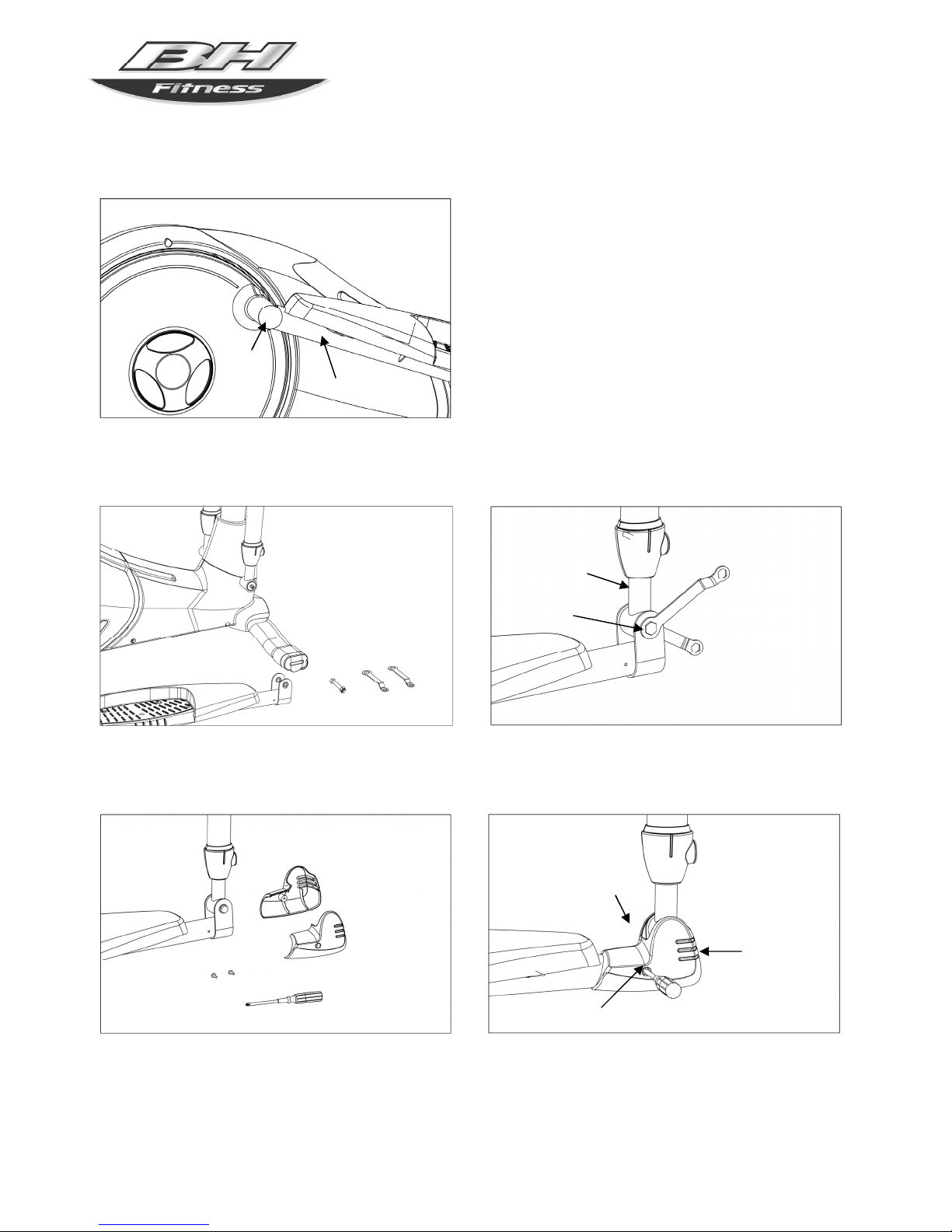 BH Fitness