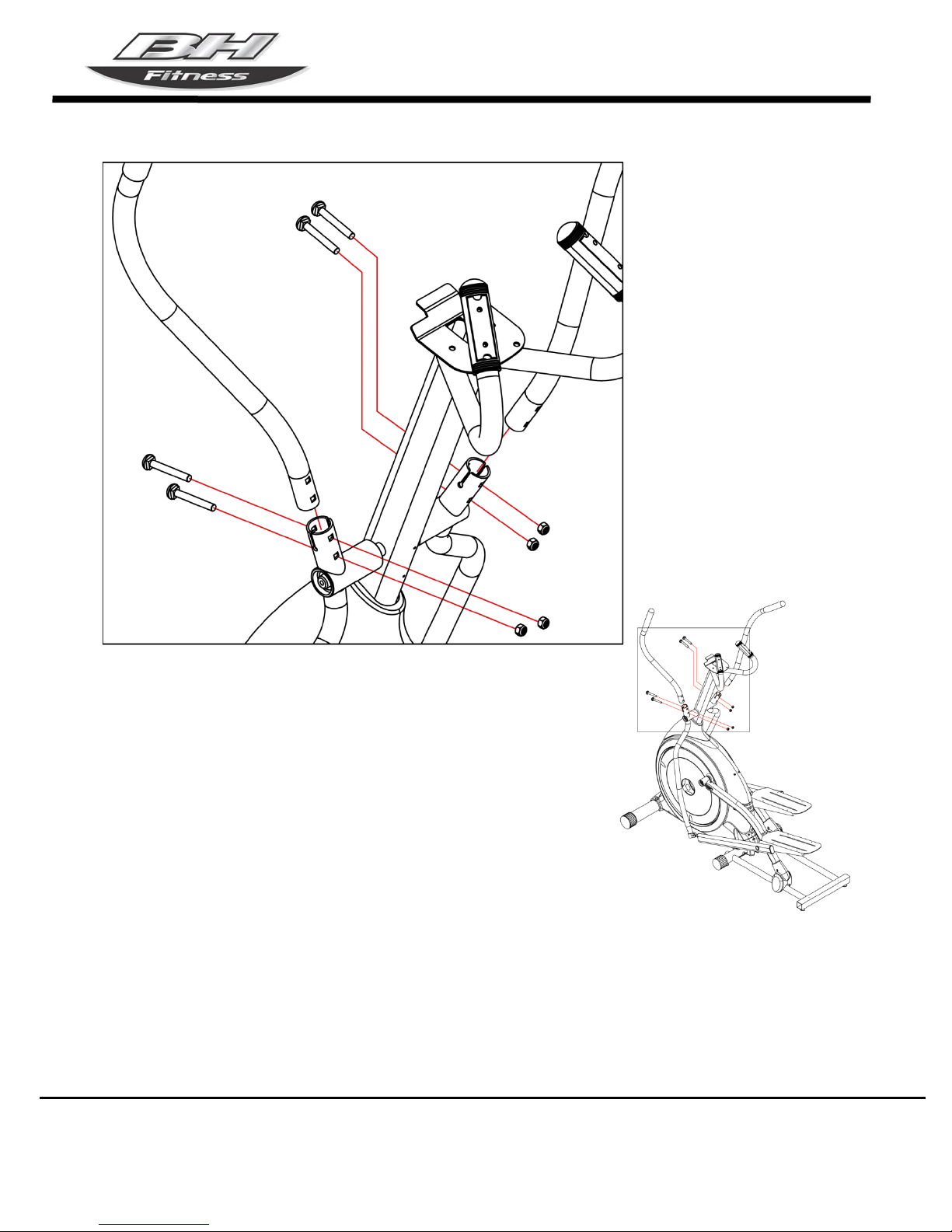 BH
Fitness