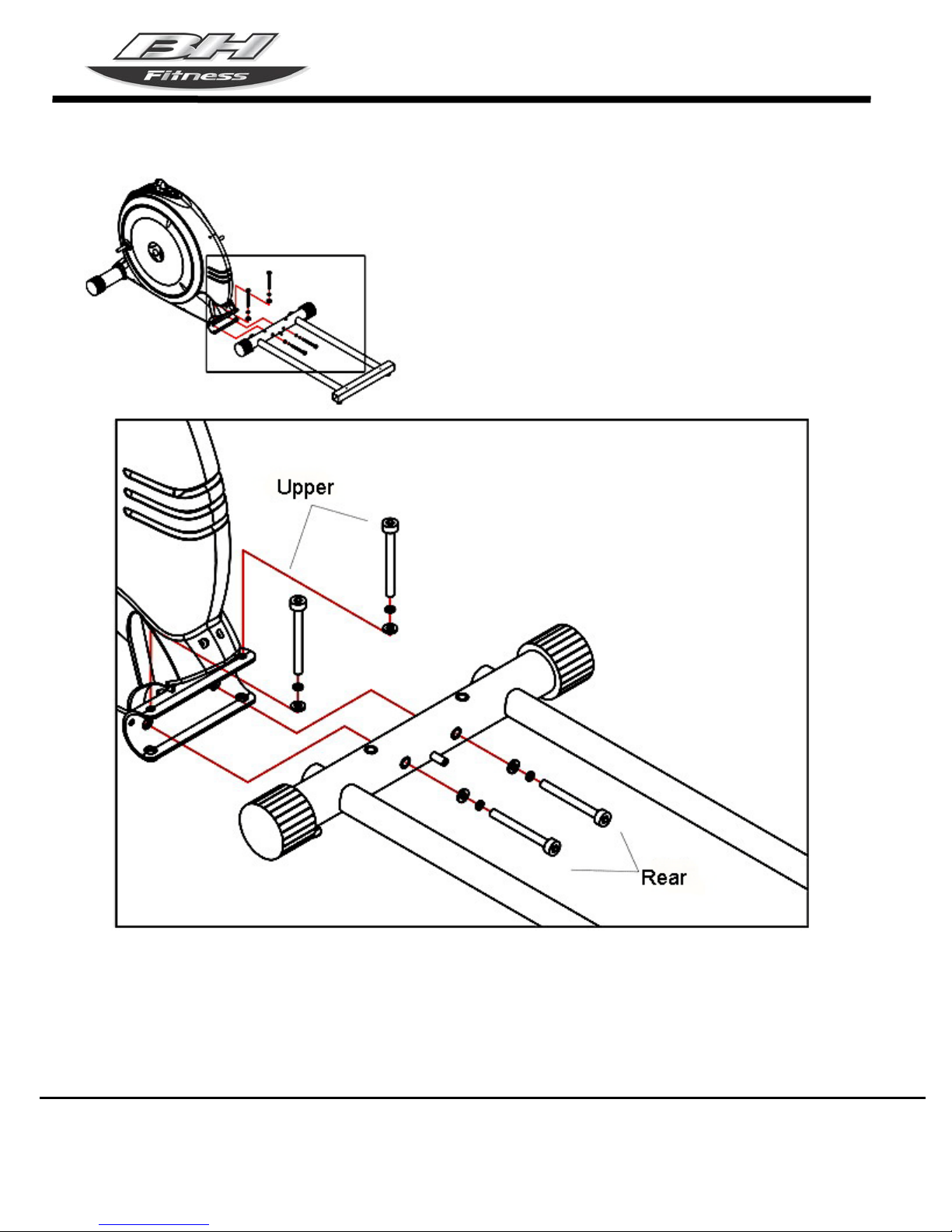 BH Fitness

Upper

Rear