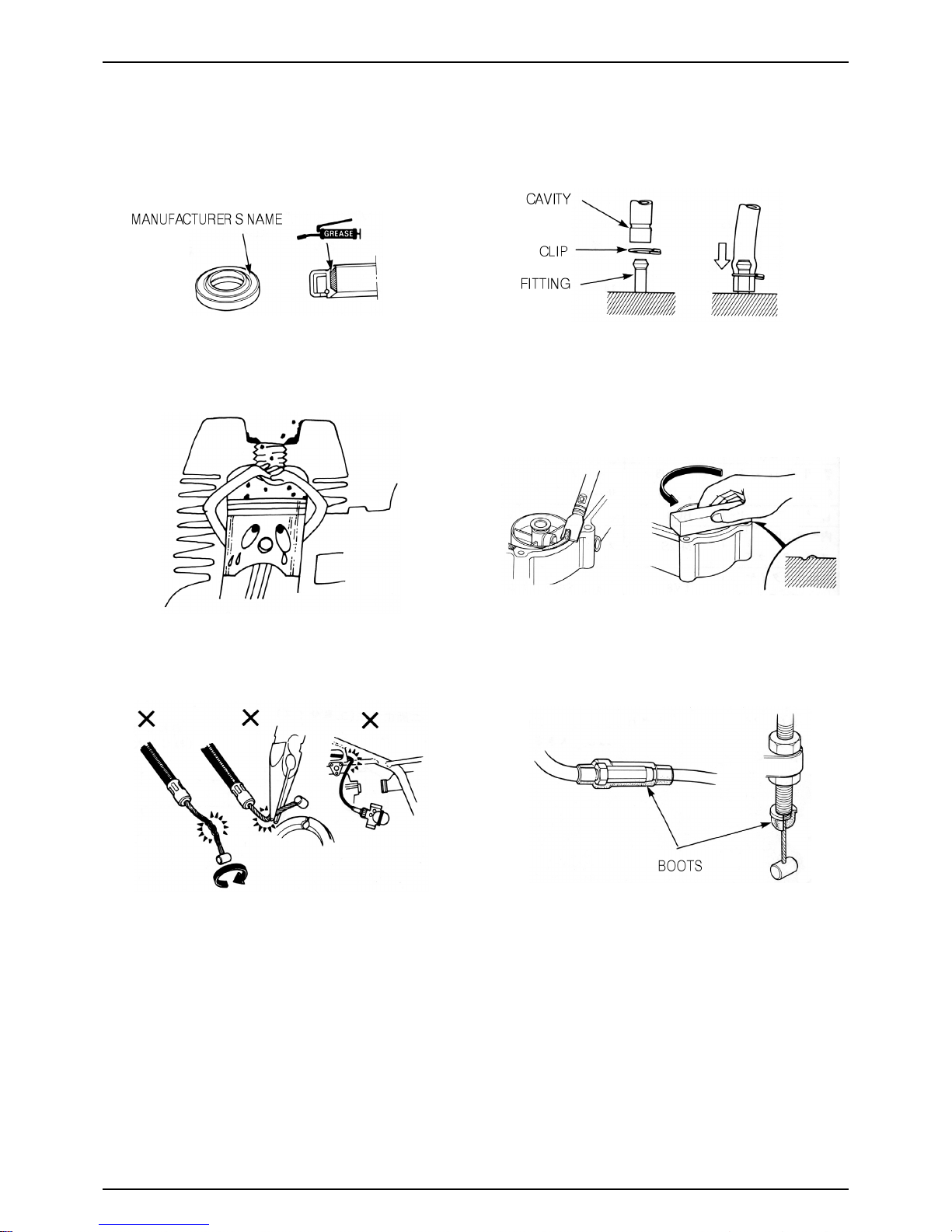 MANUFACTURER S NAME

GREASE

CAVITY

CLIP

FITTING

BOOTS