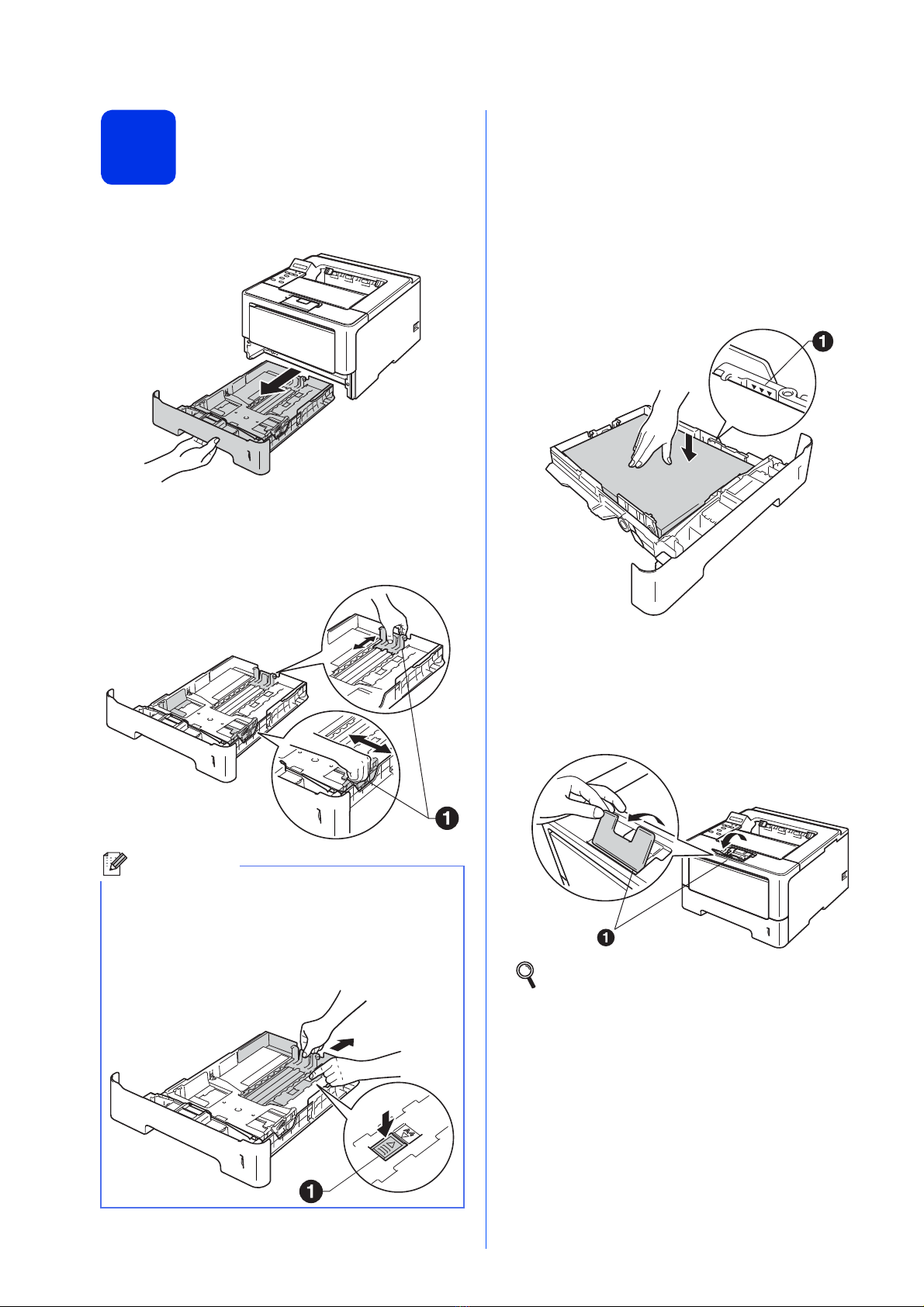 1

1

1

1

1