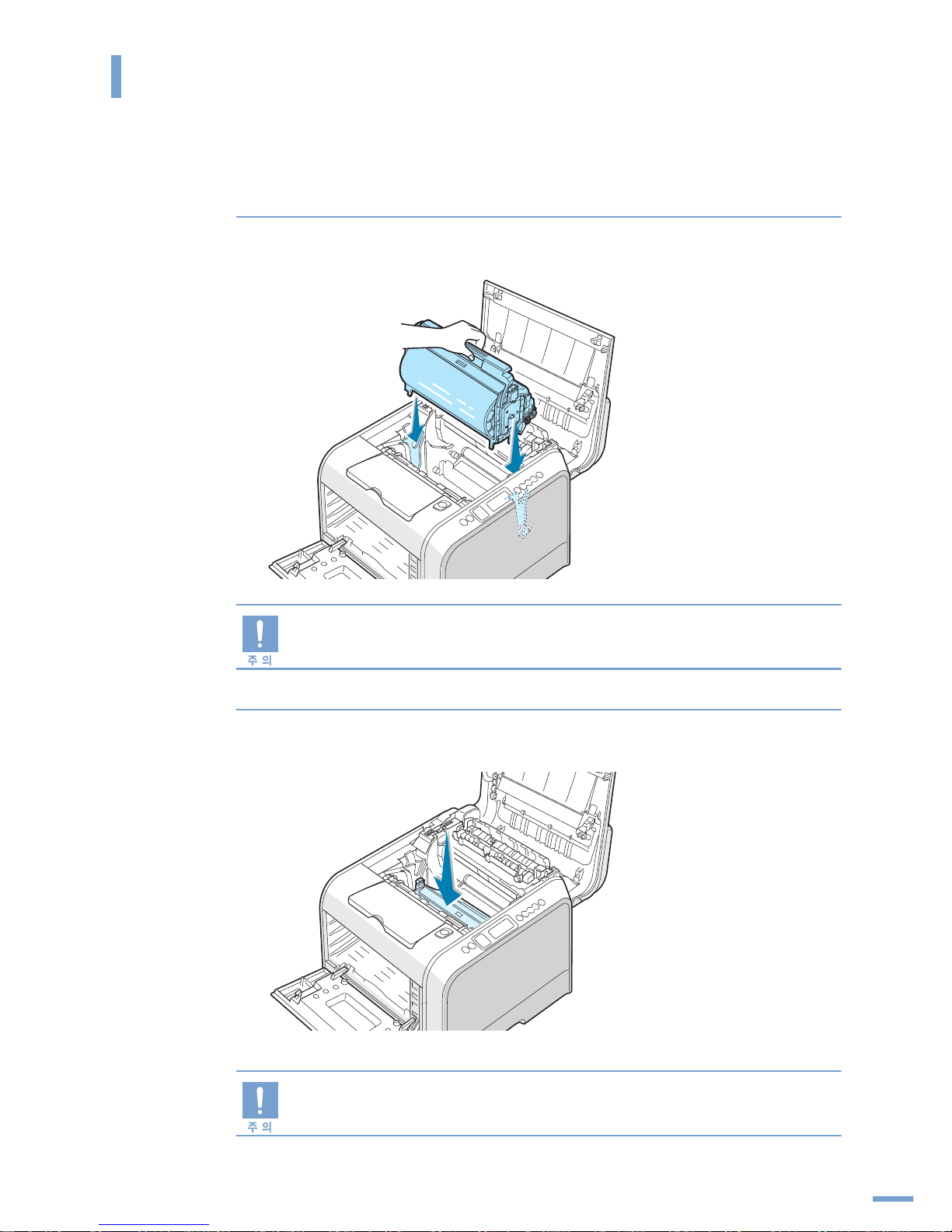 주 의

주 의