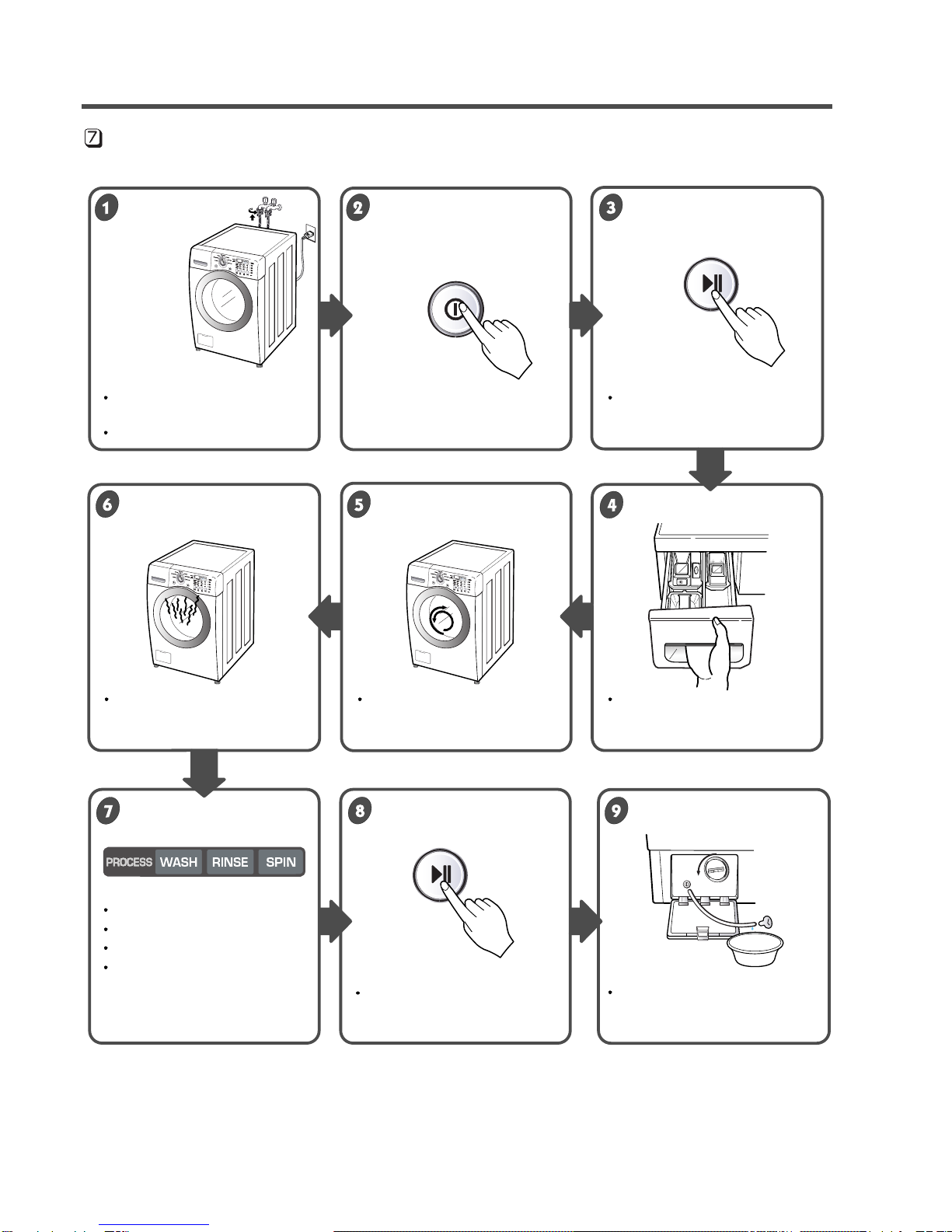 7

1

2

3

6

5

4

7

PROCESS WASH RINSE SPIN

8

9