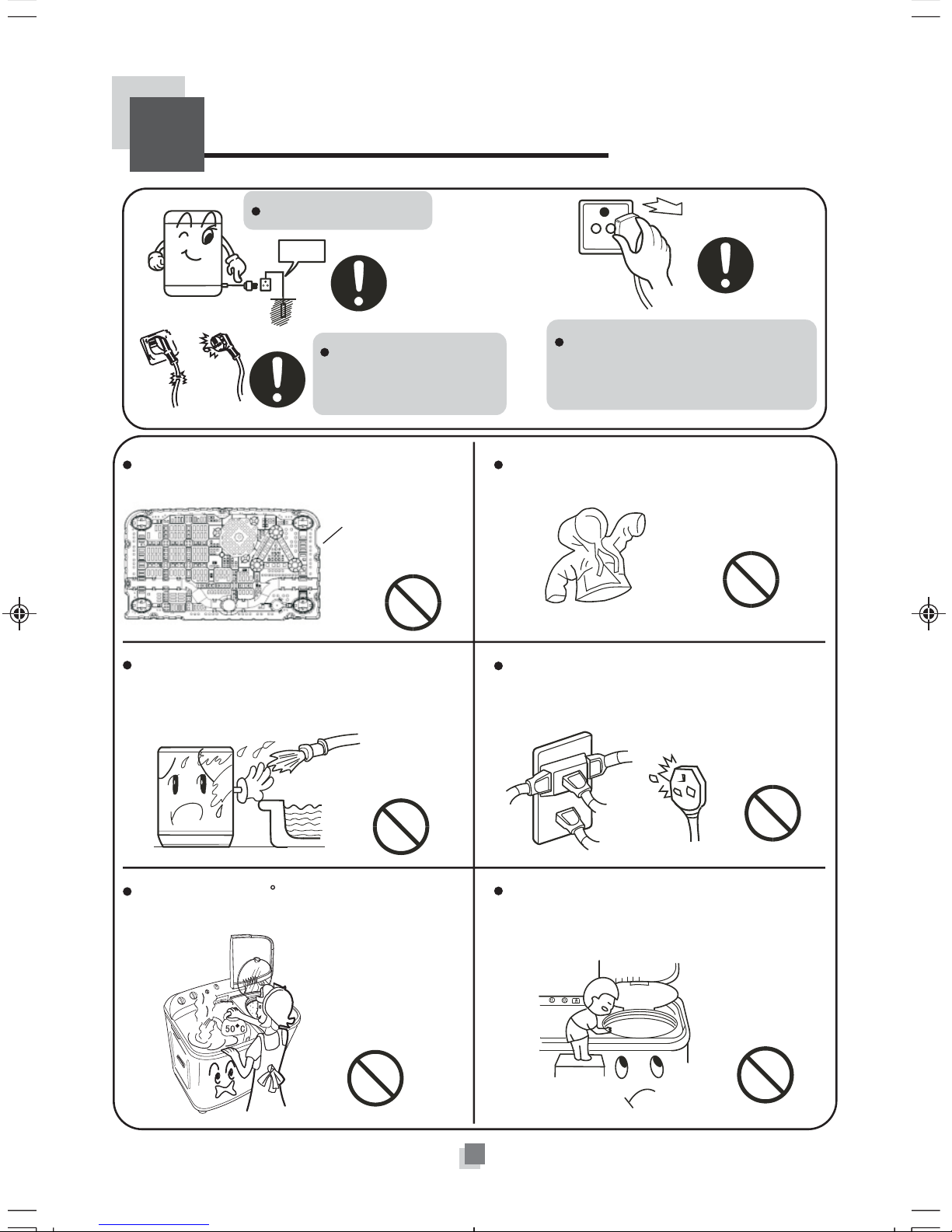 50°C