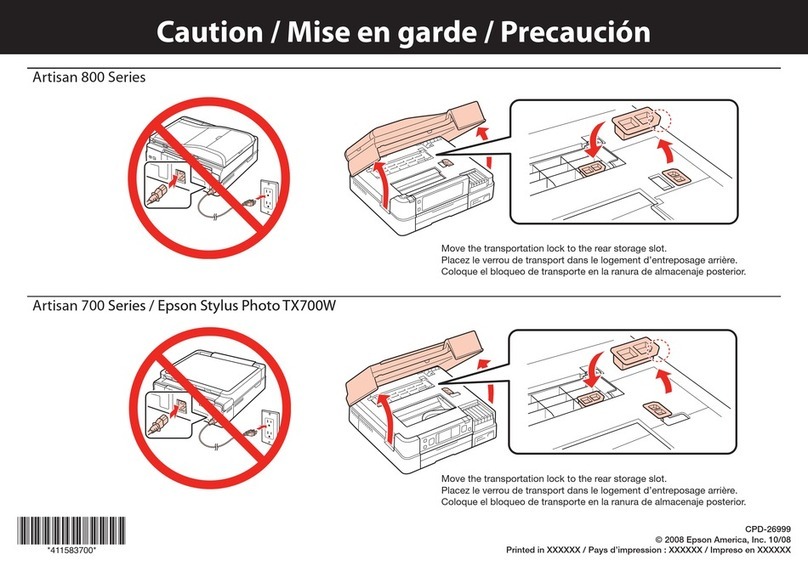 Caution / Mise en garde / Precaución

Artisan 800 Series

Move the transportation lock to the rear storage slot.
Placez le verrou de transport dans le logement d'entreposage arrière.
Coloque el bloqueo de transporte en la ranura de almacenaje posterior.

Artisan 700 Series / Epson Stylus Photo TX700W

Move the transportation lock to the rear storage slot.
Placez le verrou de transport dans le logement d'entreposage arrière.
Coloque el bloqueo de transporte en la ranura de almacenaje posterior.

*411583700*

CPD-26999
© 2008 Epson America, Inc. 10/08
Printed in XXXXXX / Pays d'impression : XXXXXX / Impreso en XXXXXX