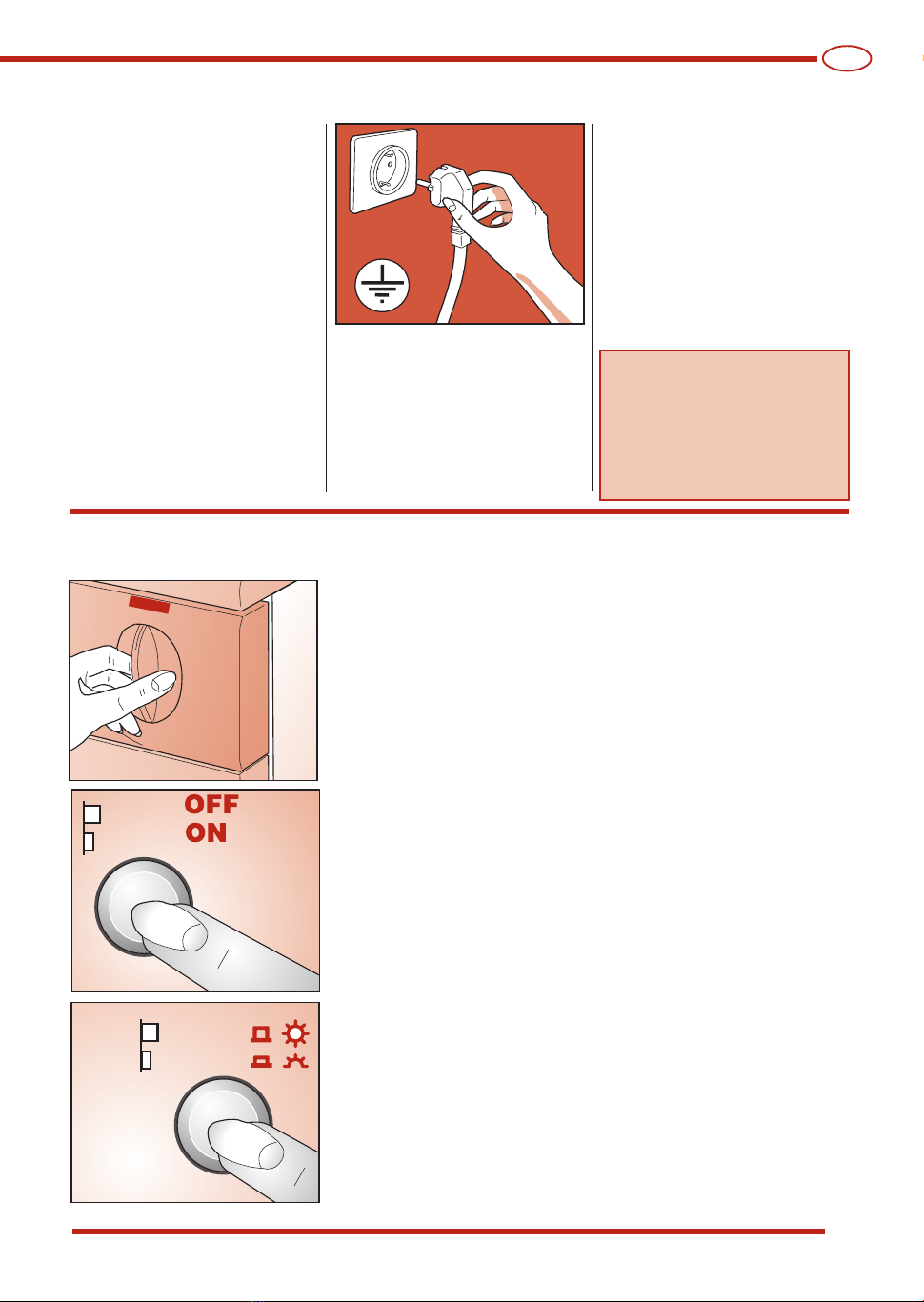 OFF
ON