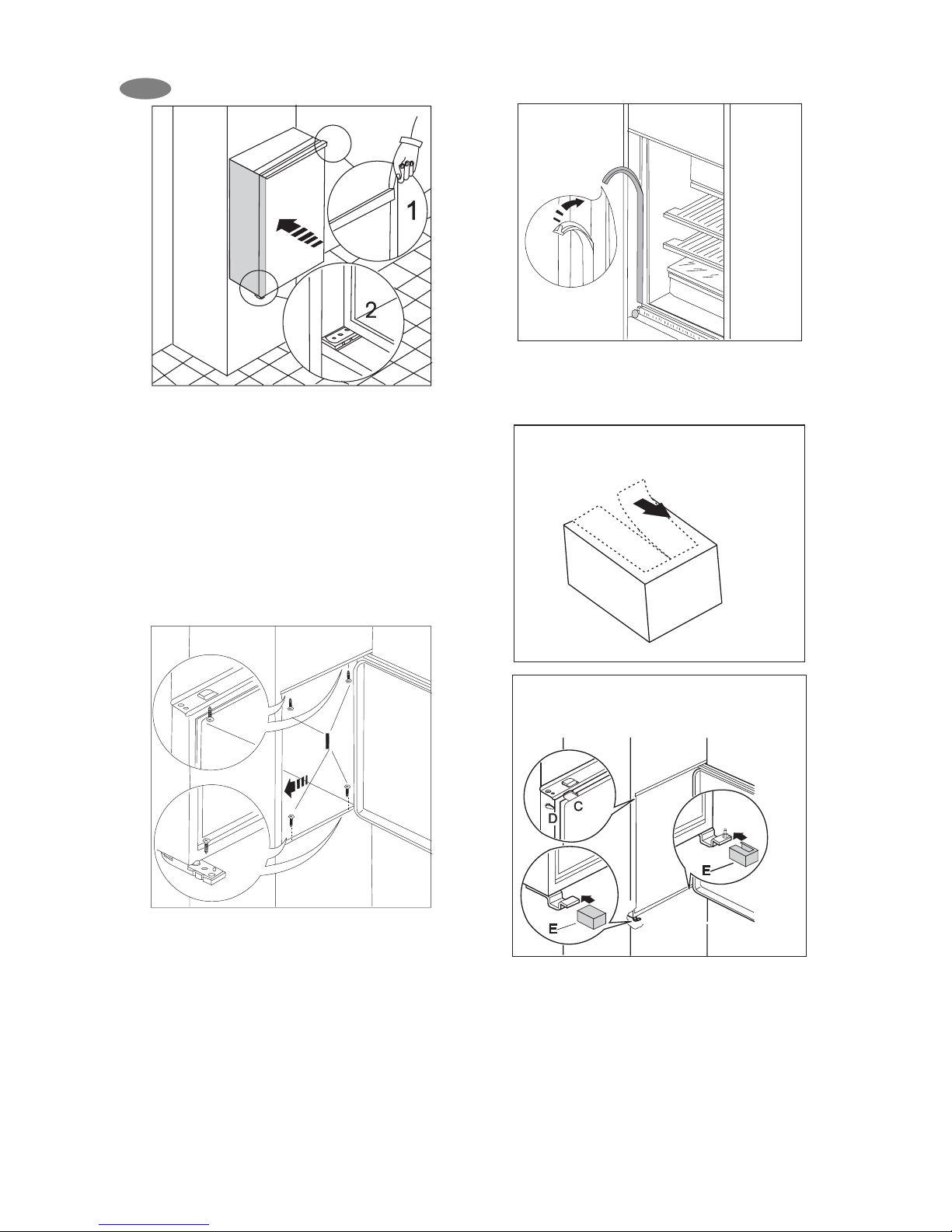 1

2

I

C

D

E

E