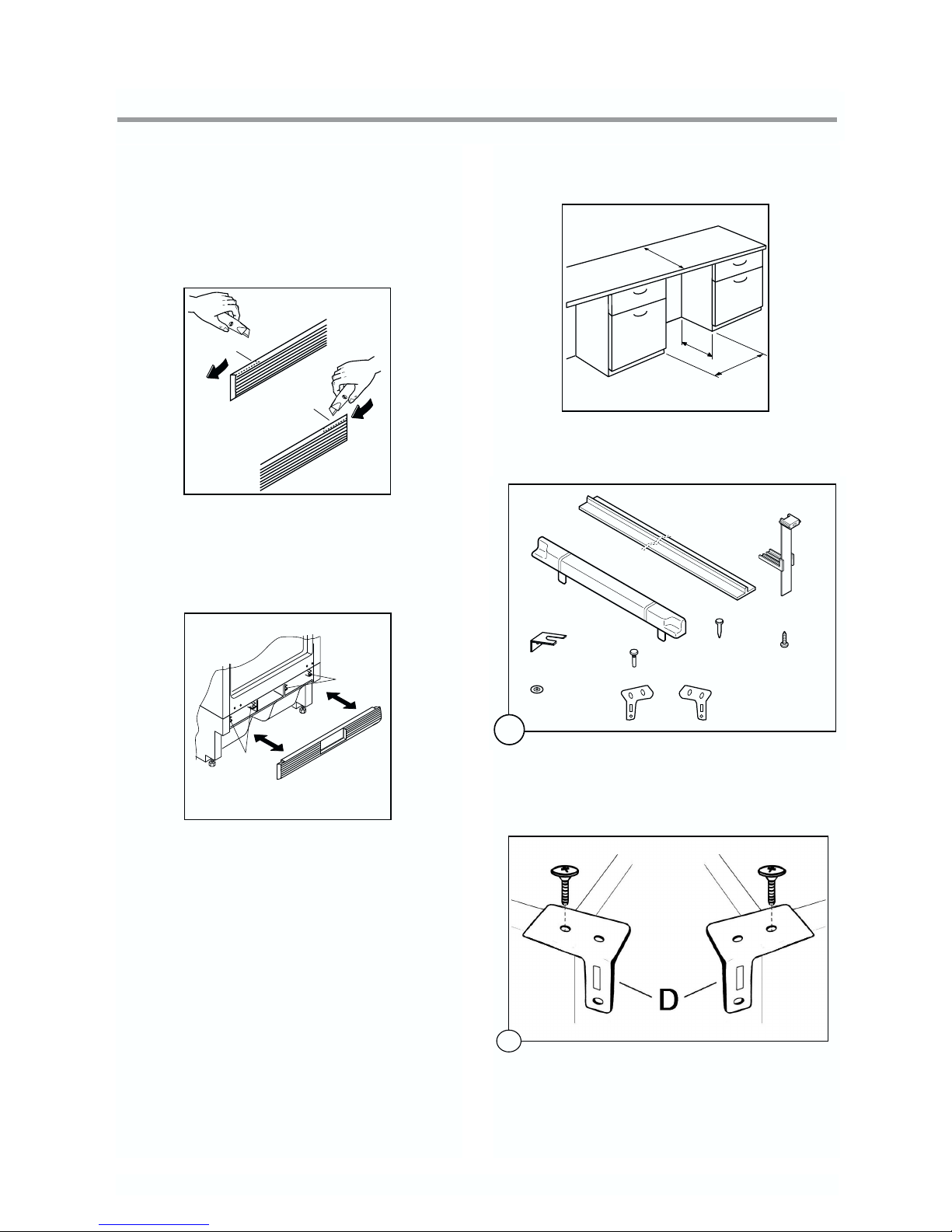 D