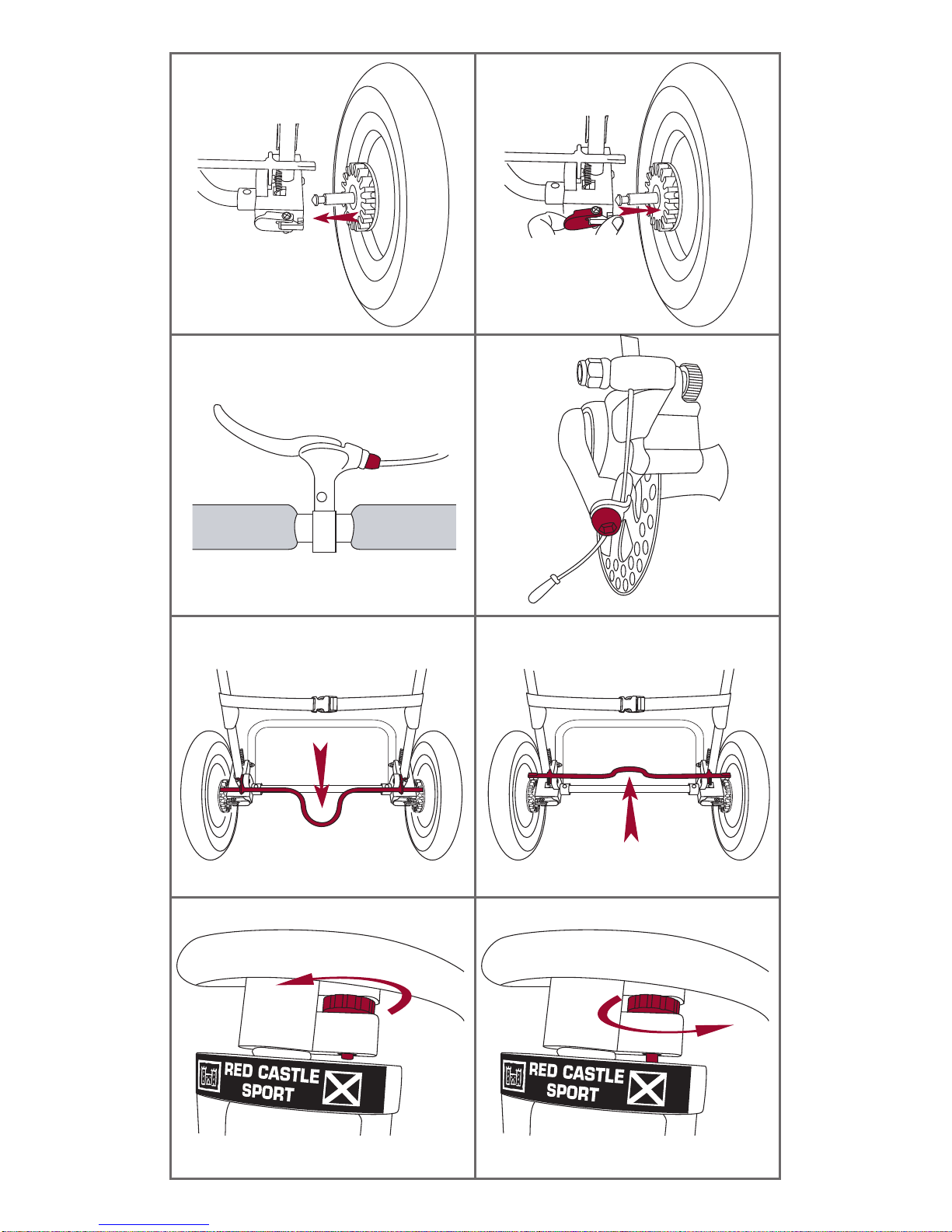 RED CASTLE SPORT

RED CASTLE SPORT