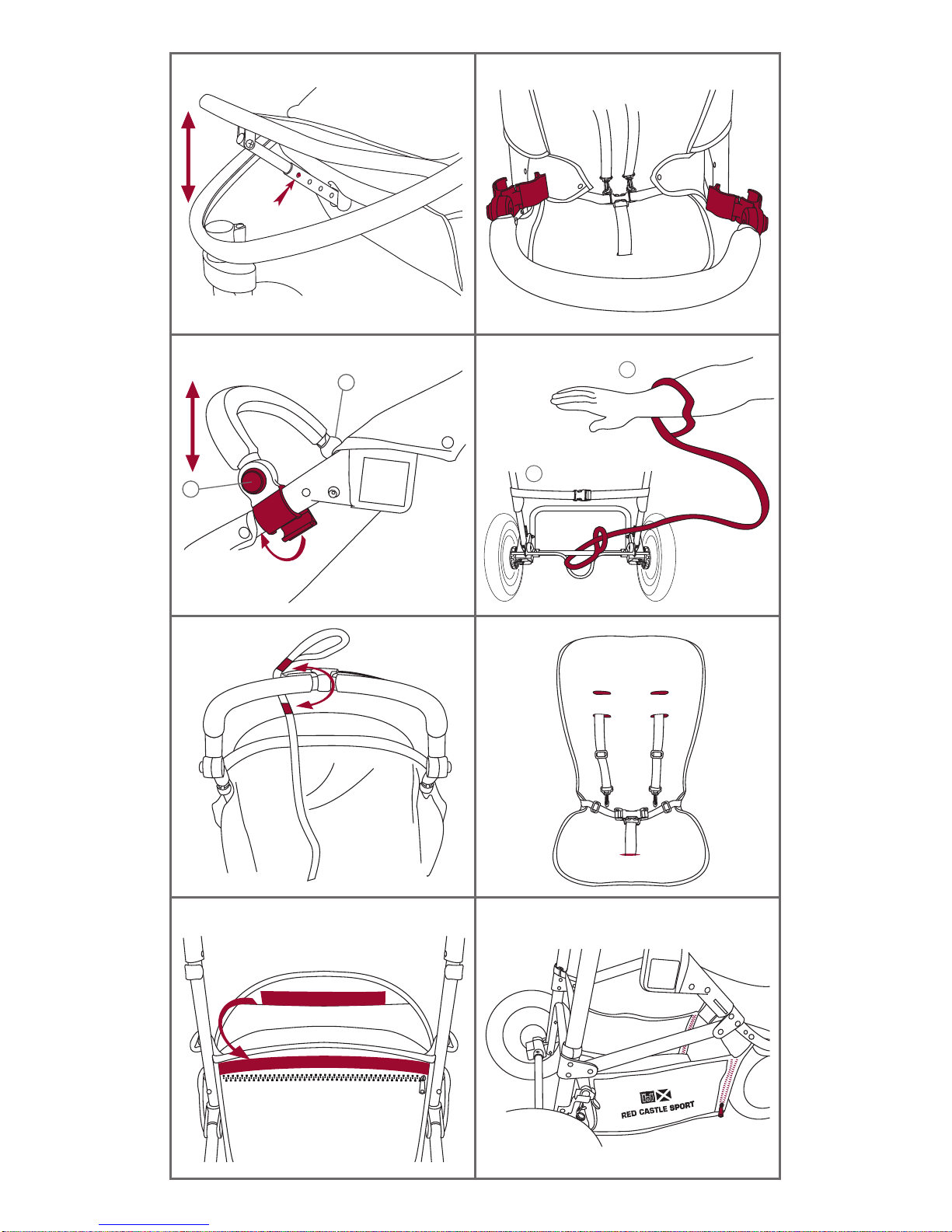 RED CASTLE SPORT