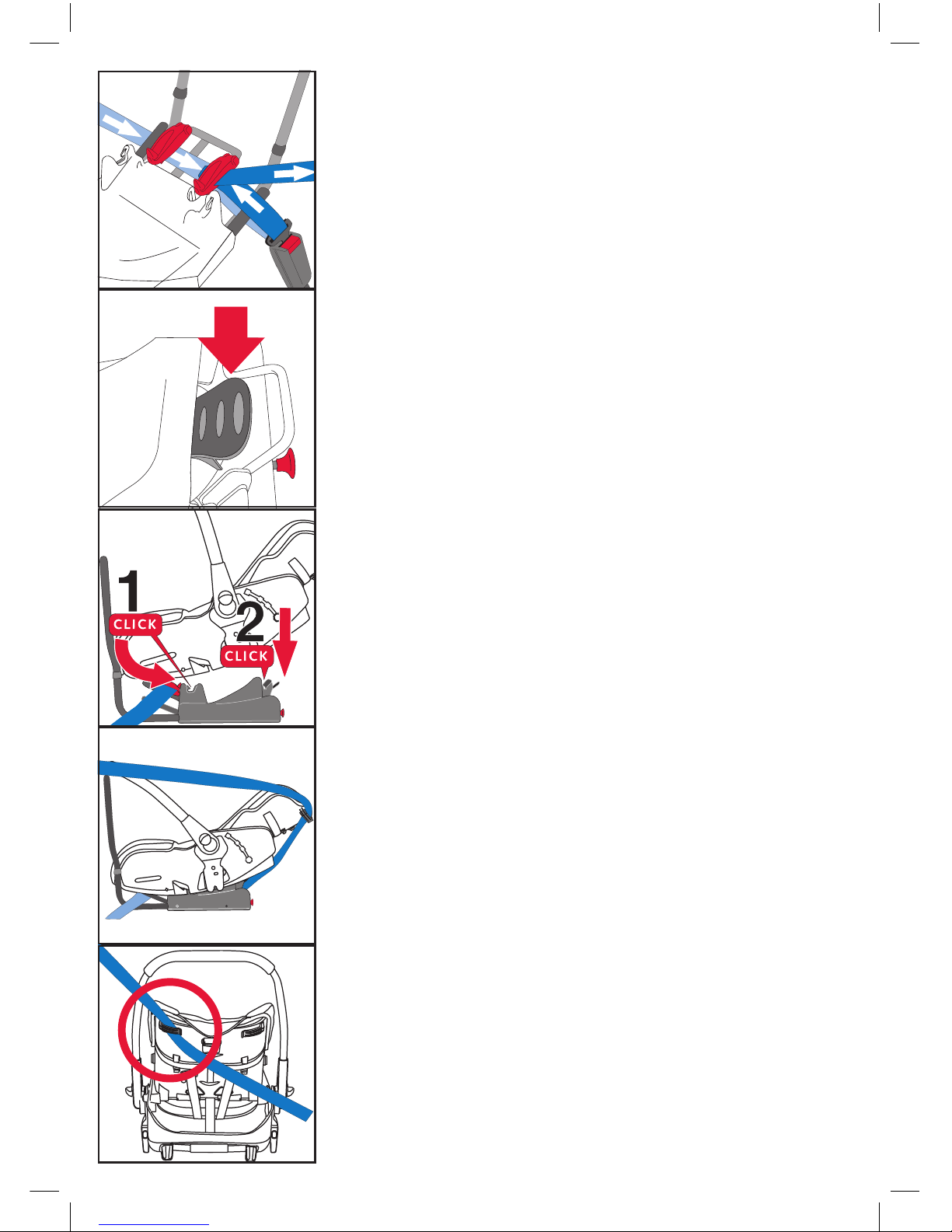 1
CLICK
2
CLICK