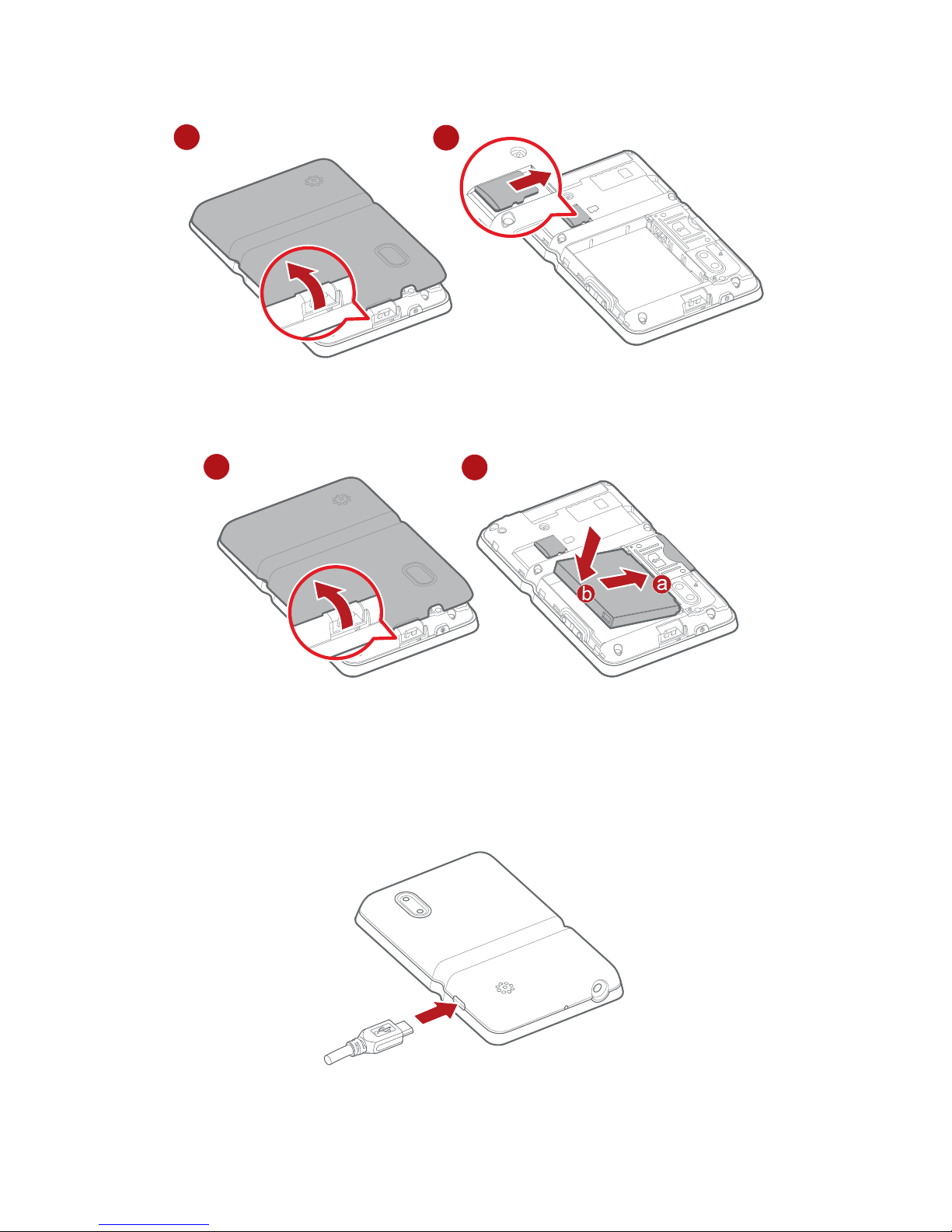 b
a