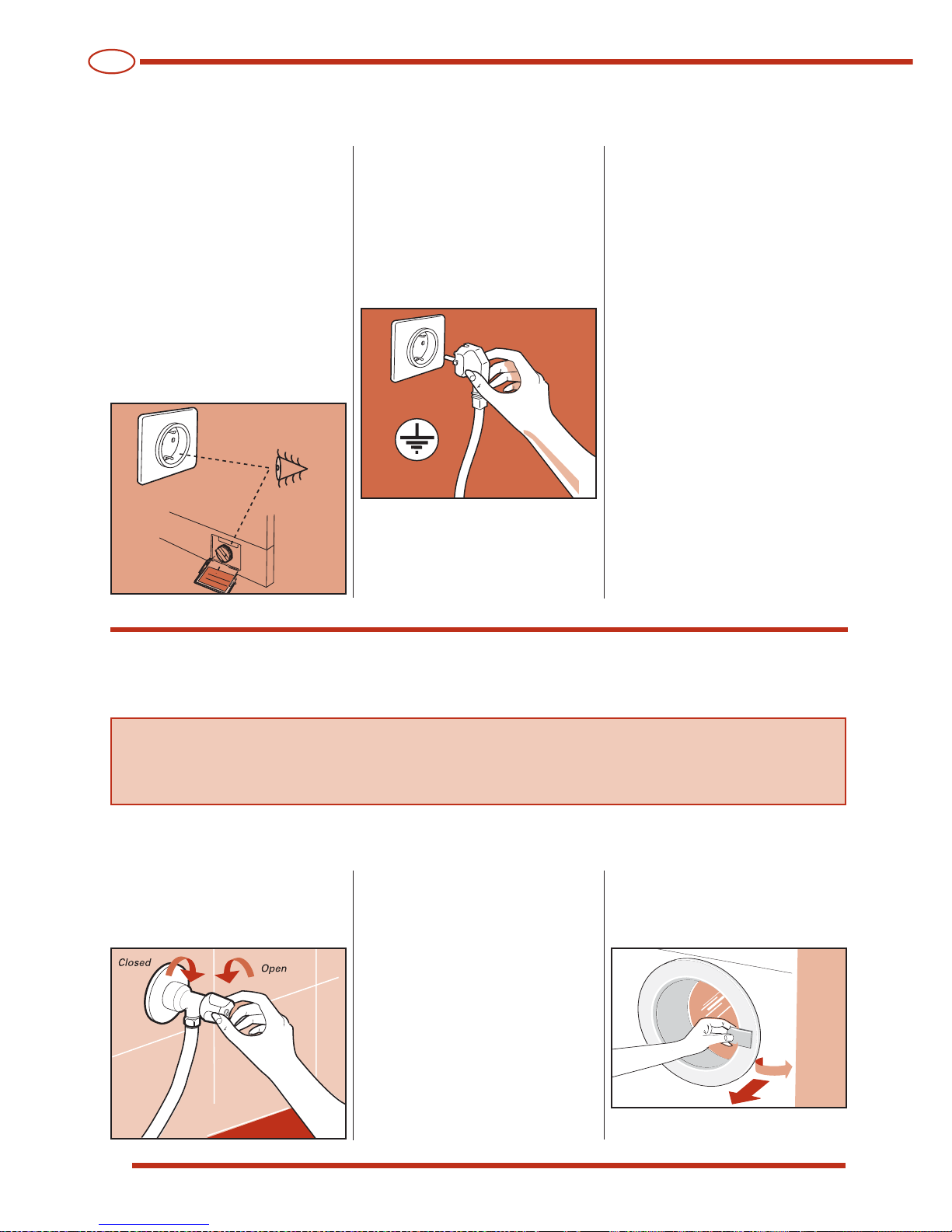 Closed

Open