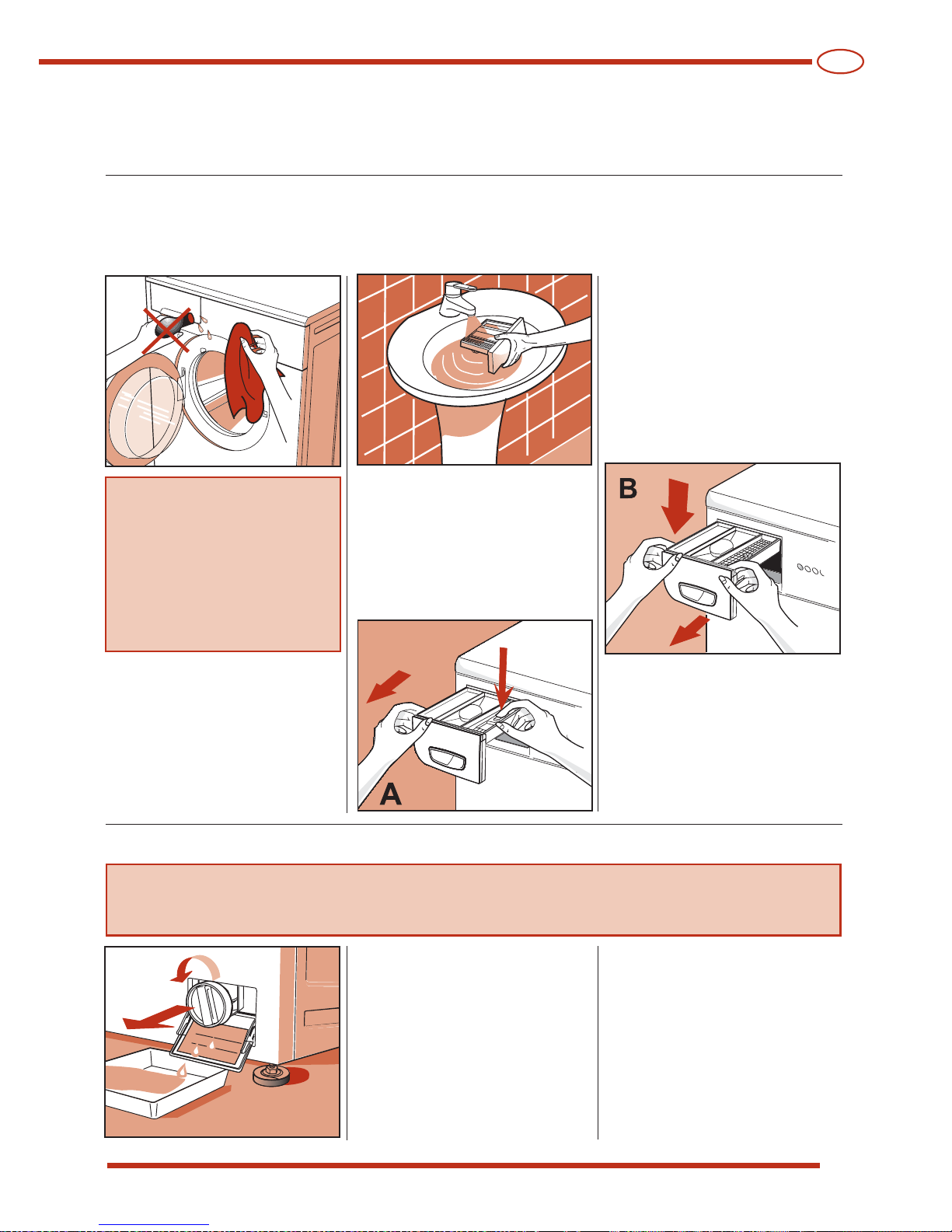 B

A