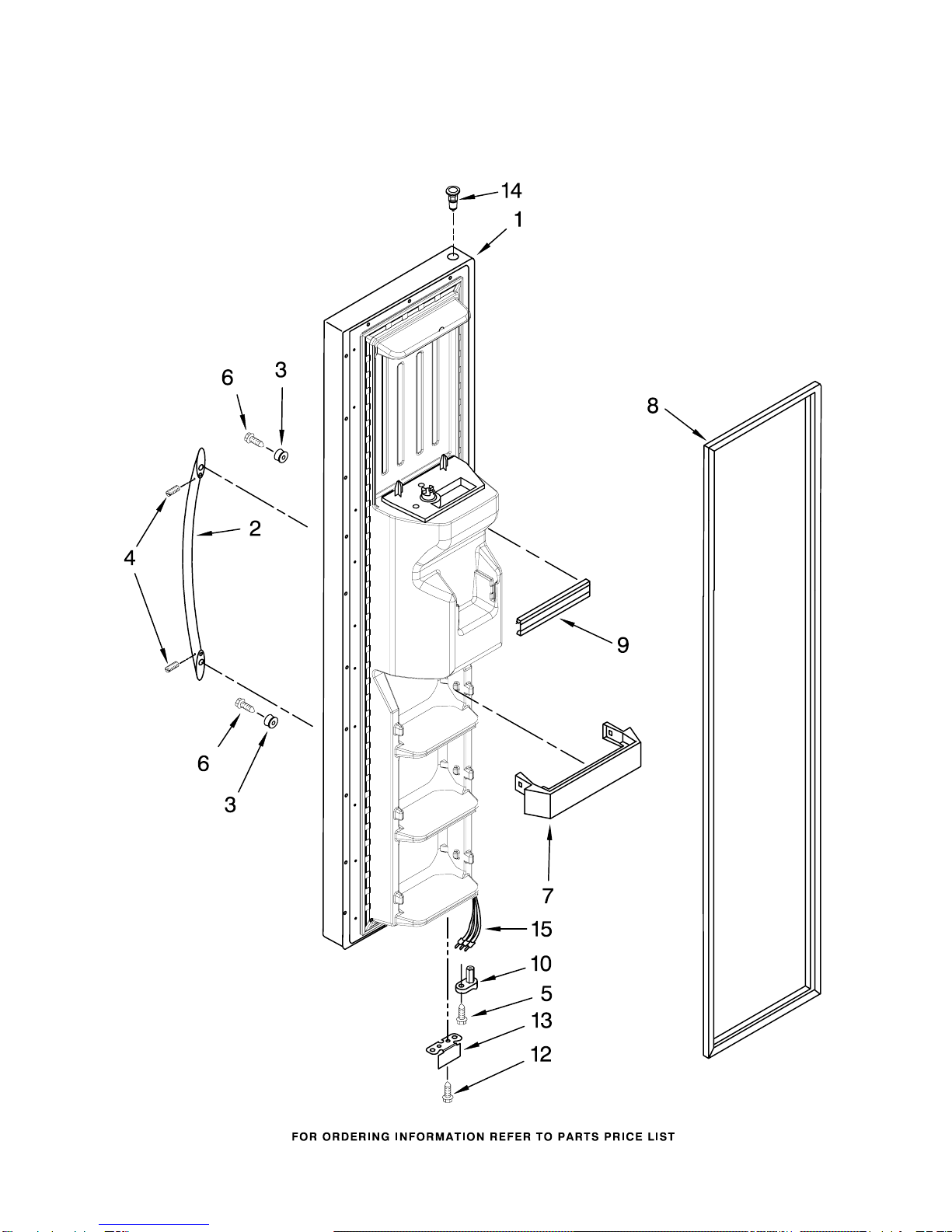 14
1
6
3
8
2
4
9
6
3
7
15
10
5
13
12

FOR ORDERING INFORMATION REFER TO PARTS PRICE LIST