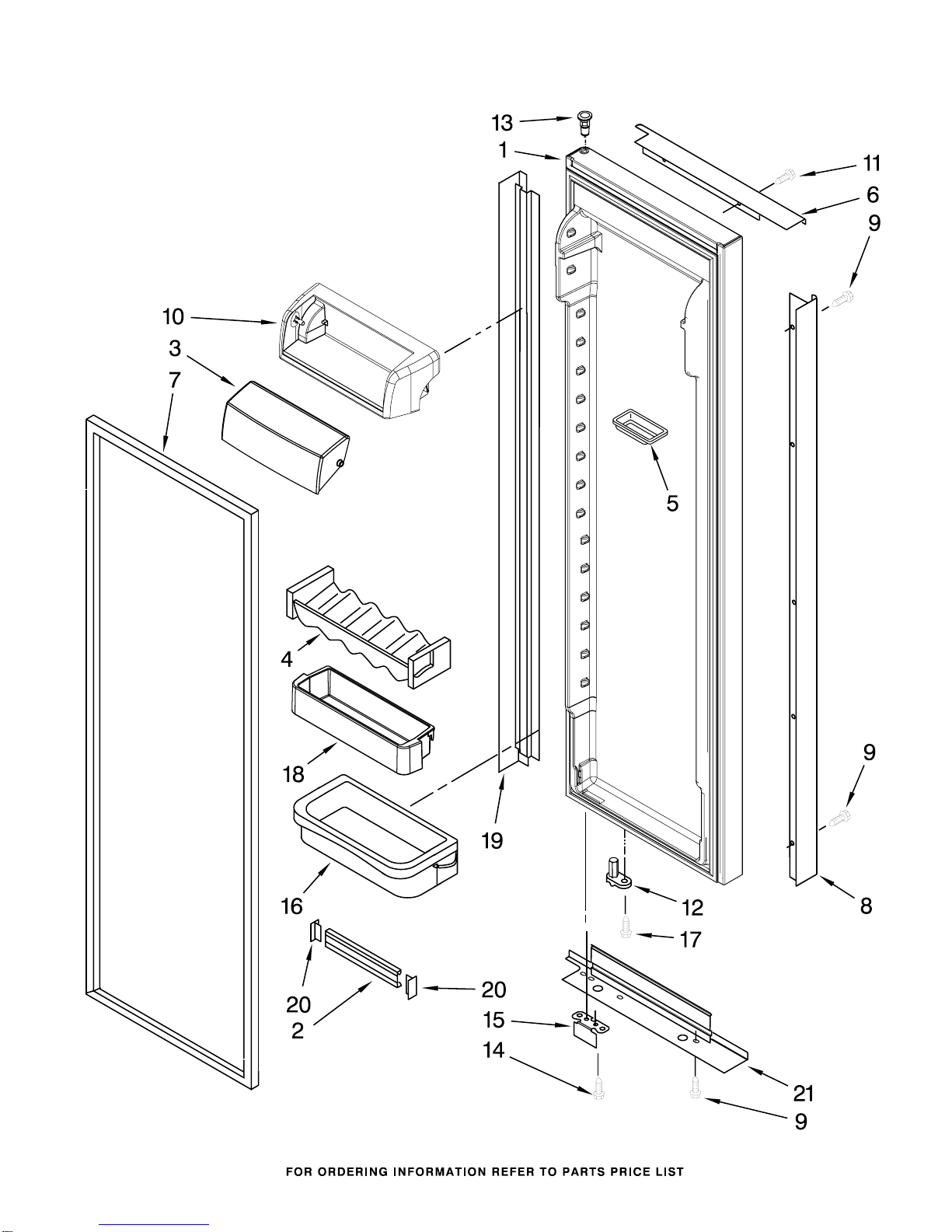 13
1
11
6
9
10
3
7
5
4
18
19
9
16
12
8
17
20
20
2
15
14
21
9

FOR ORDERING INFORMATION REFER TO PARTS PRICE LIST