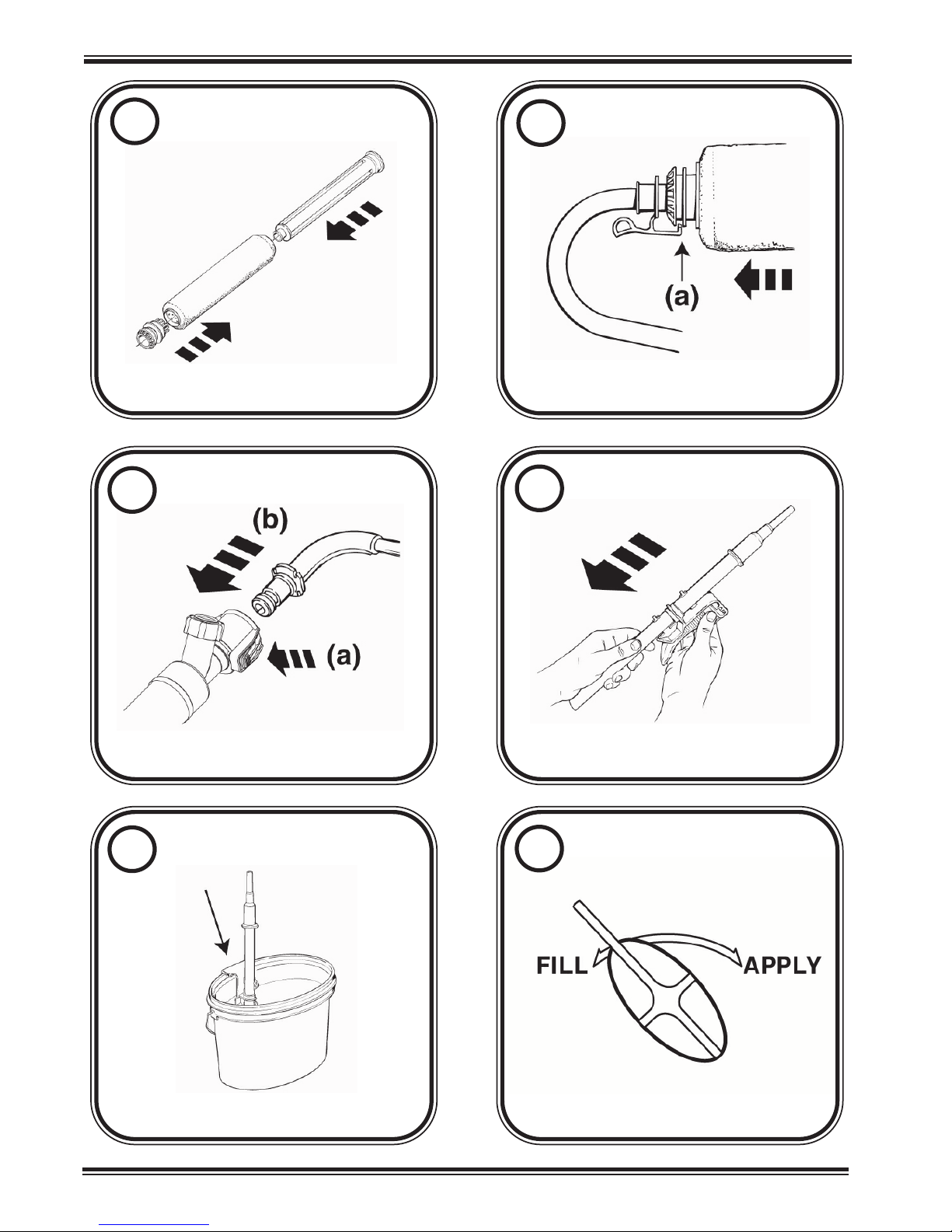 (a)

(b)

(a)

FILL

APPLY