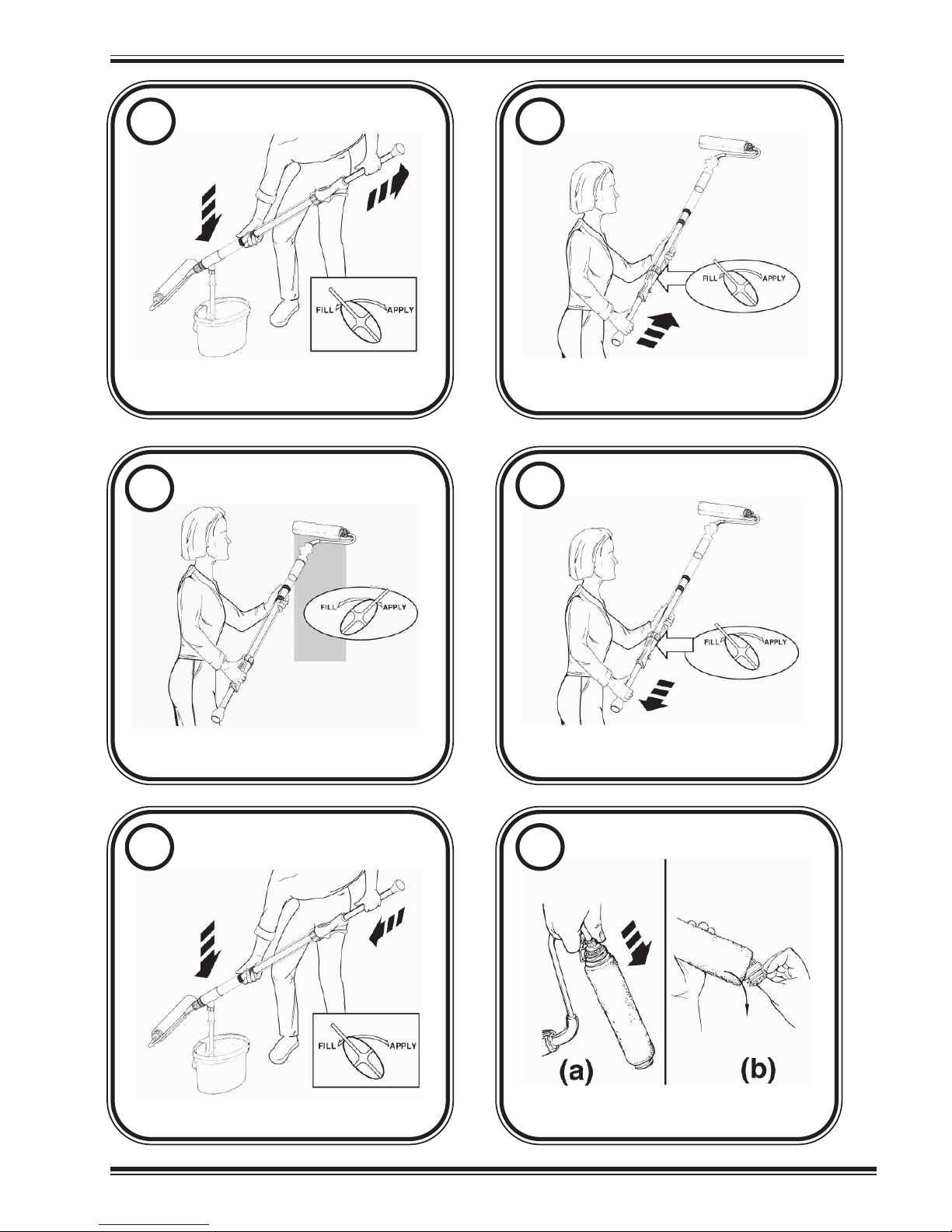 FILL APPLY

FILL APPLY

FILL APPLY

FILL APPLY

FILL APPLY

(a)

(b)