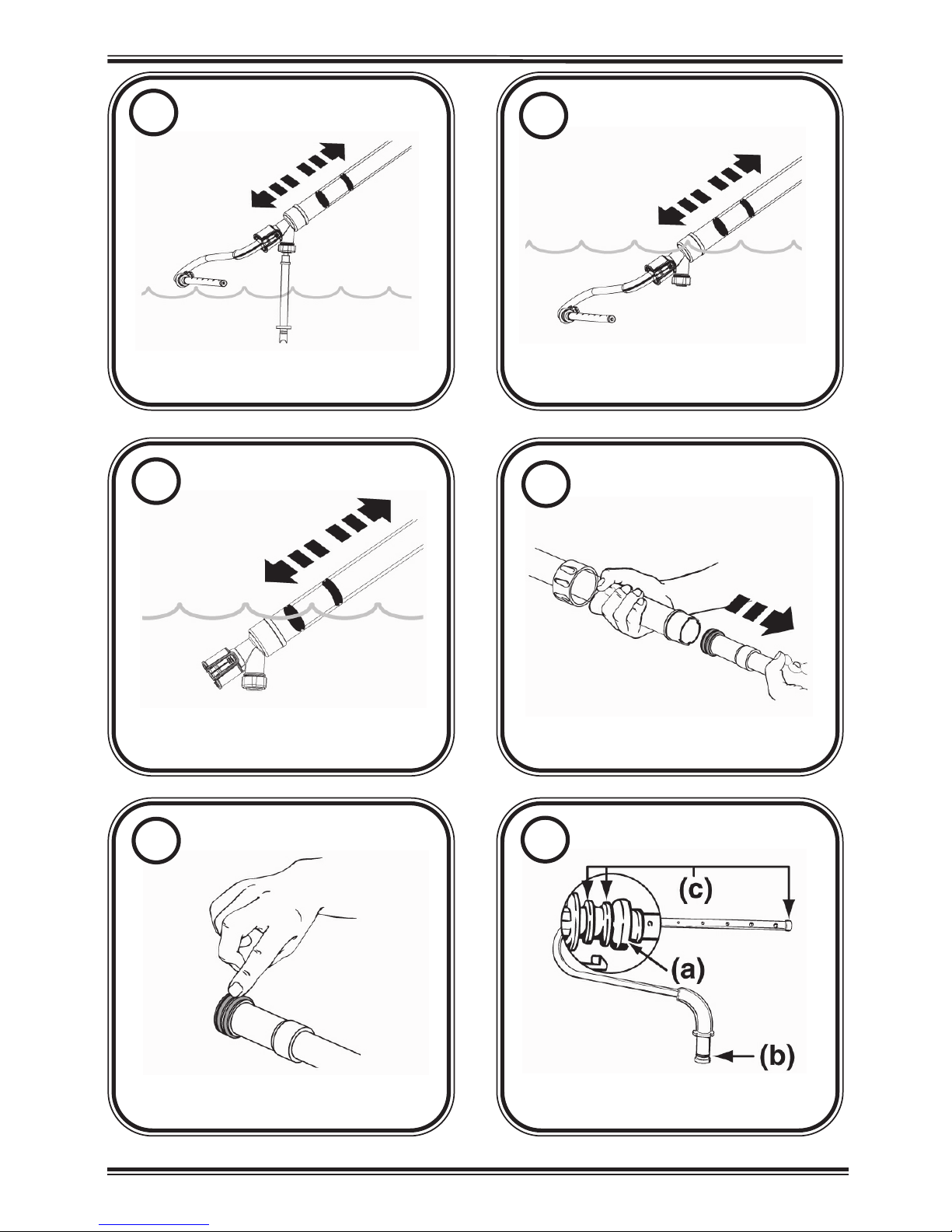 (c)

(a)

(b)