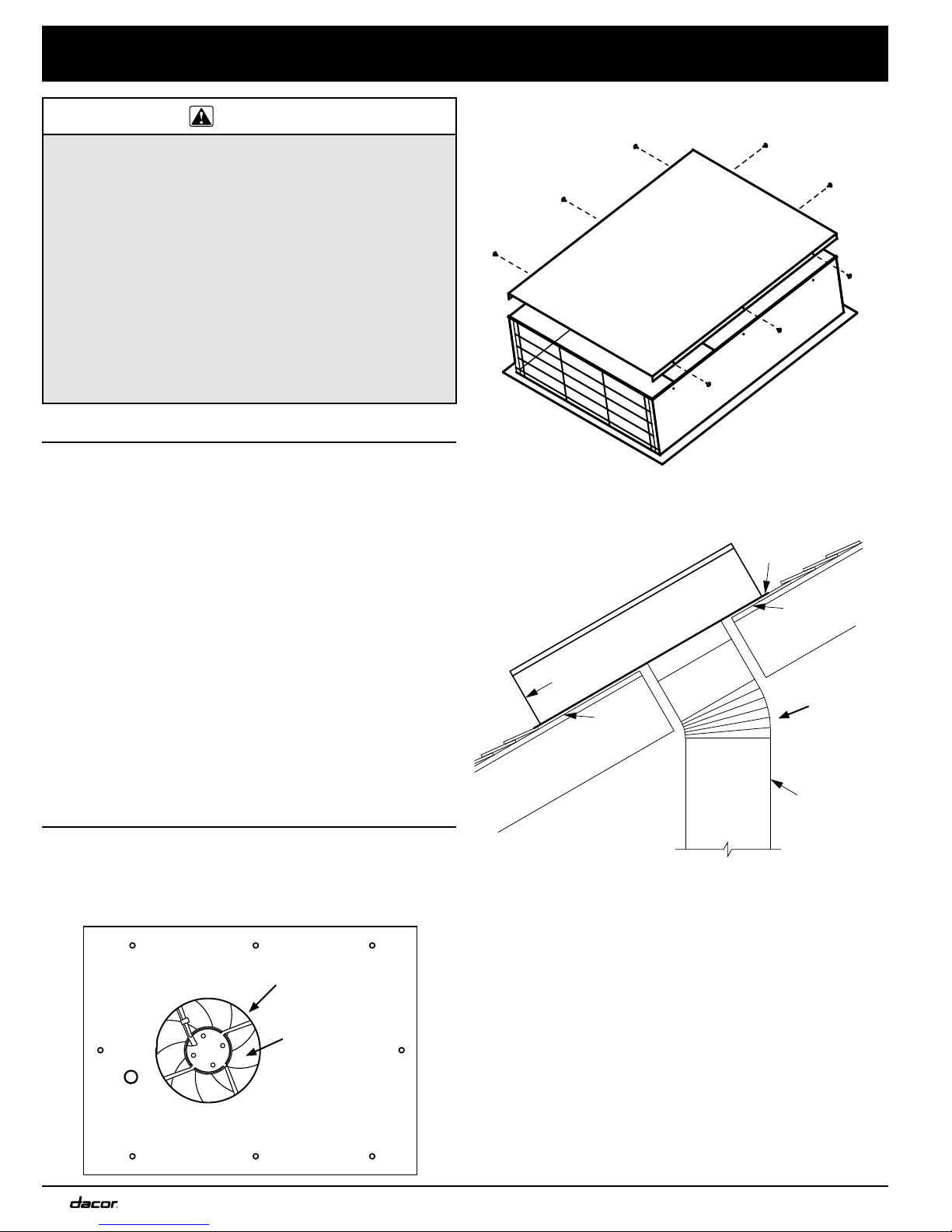 dacor.