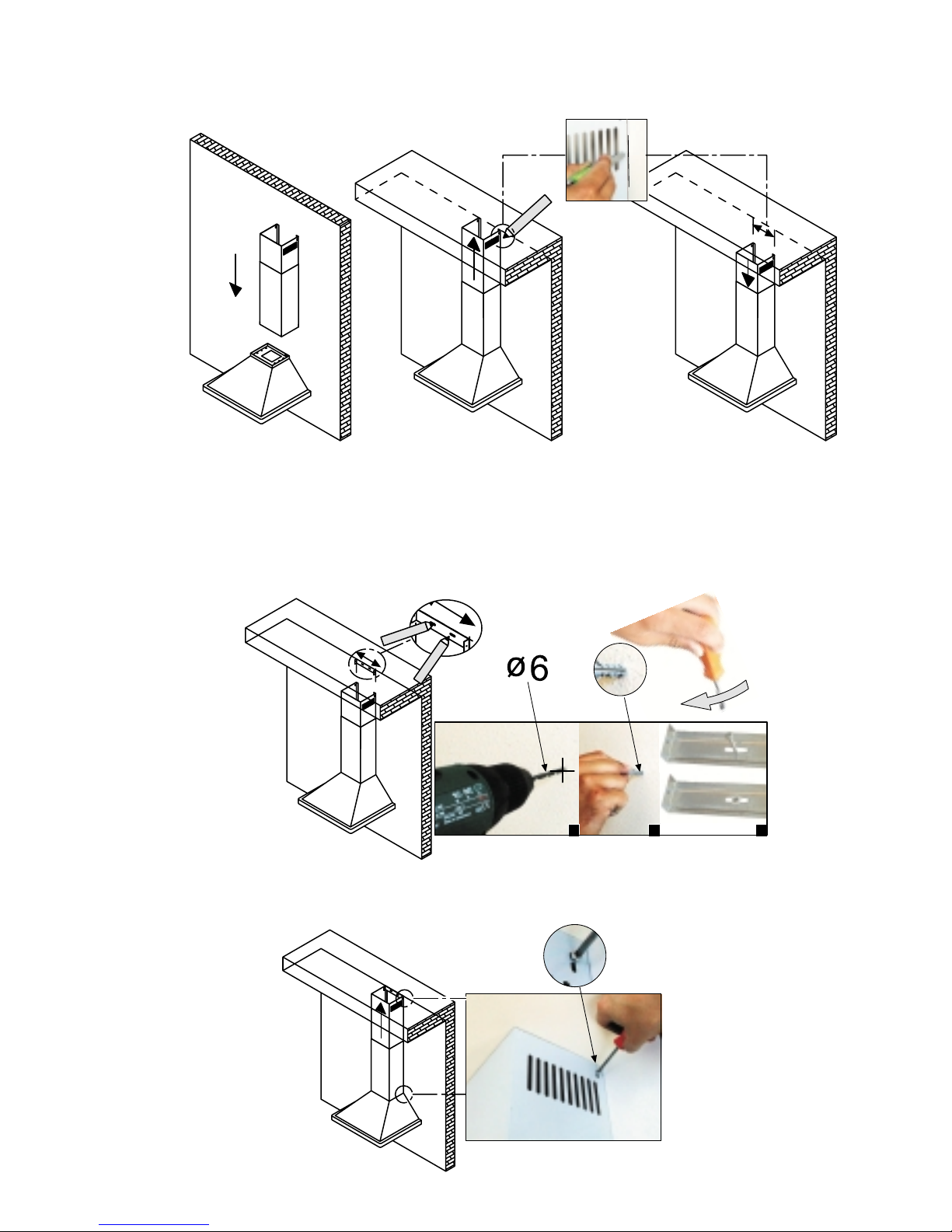 ø6