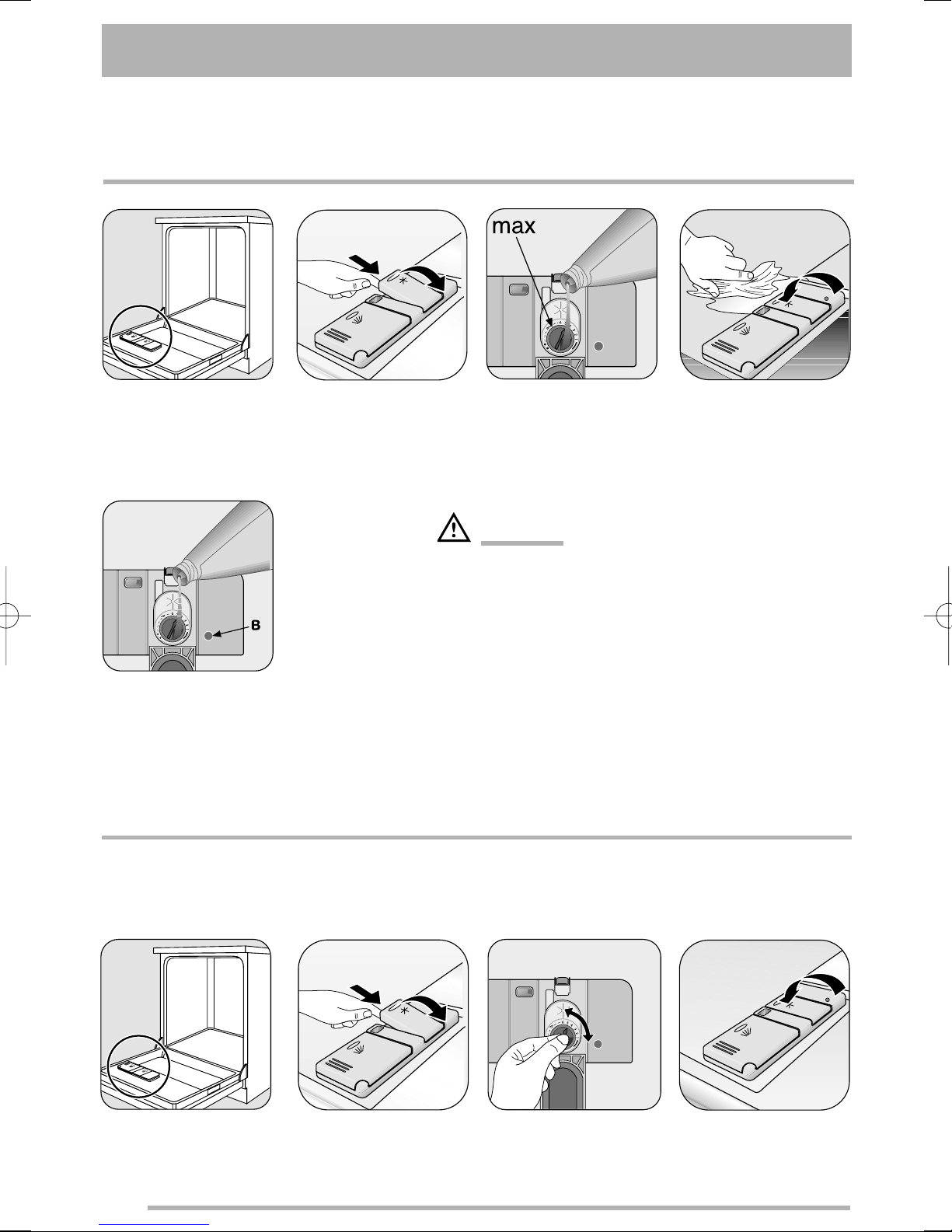 max

B