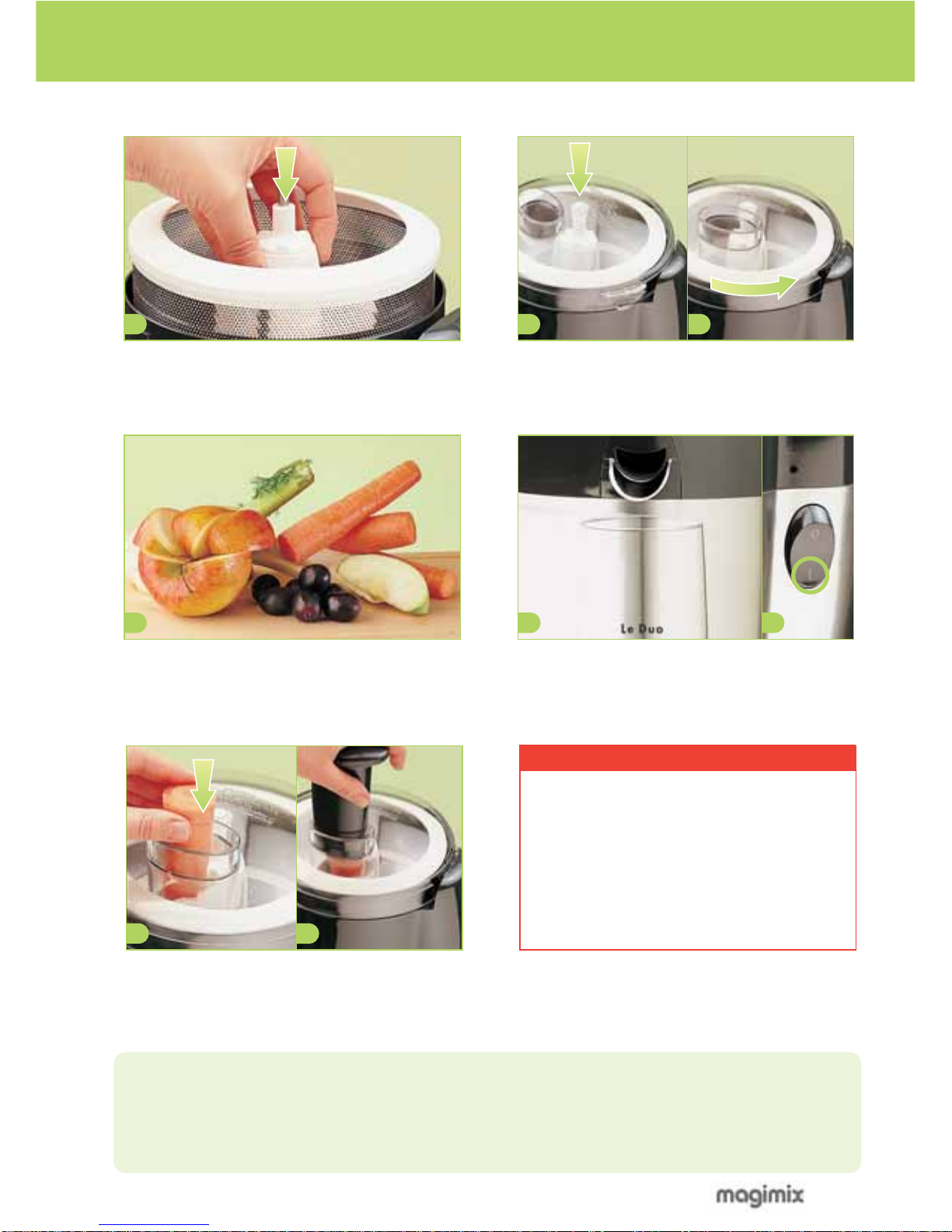 Le Duo

magimix