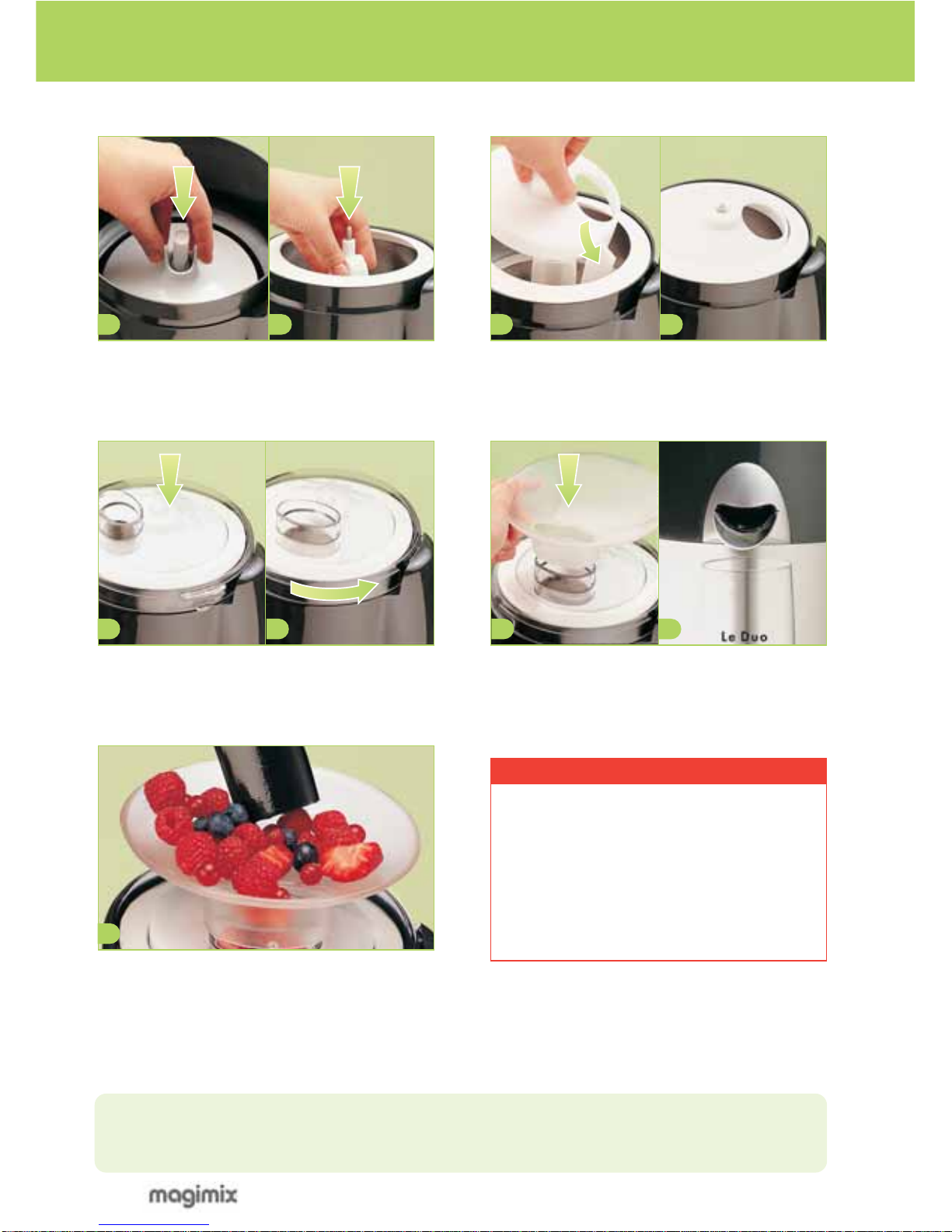 Le Duo

magimix