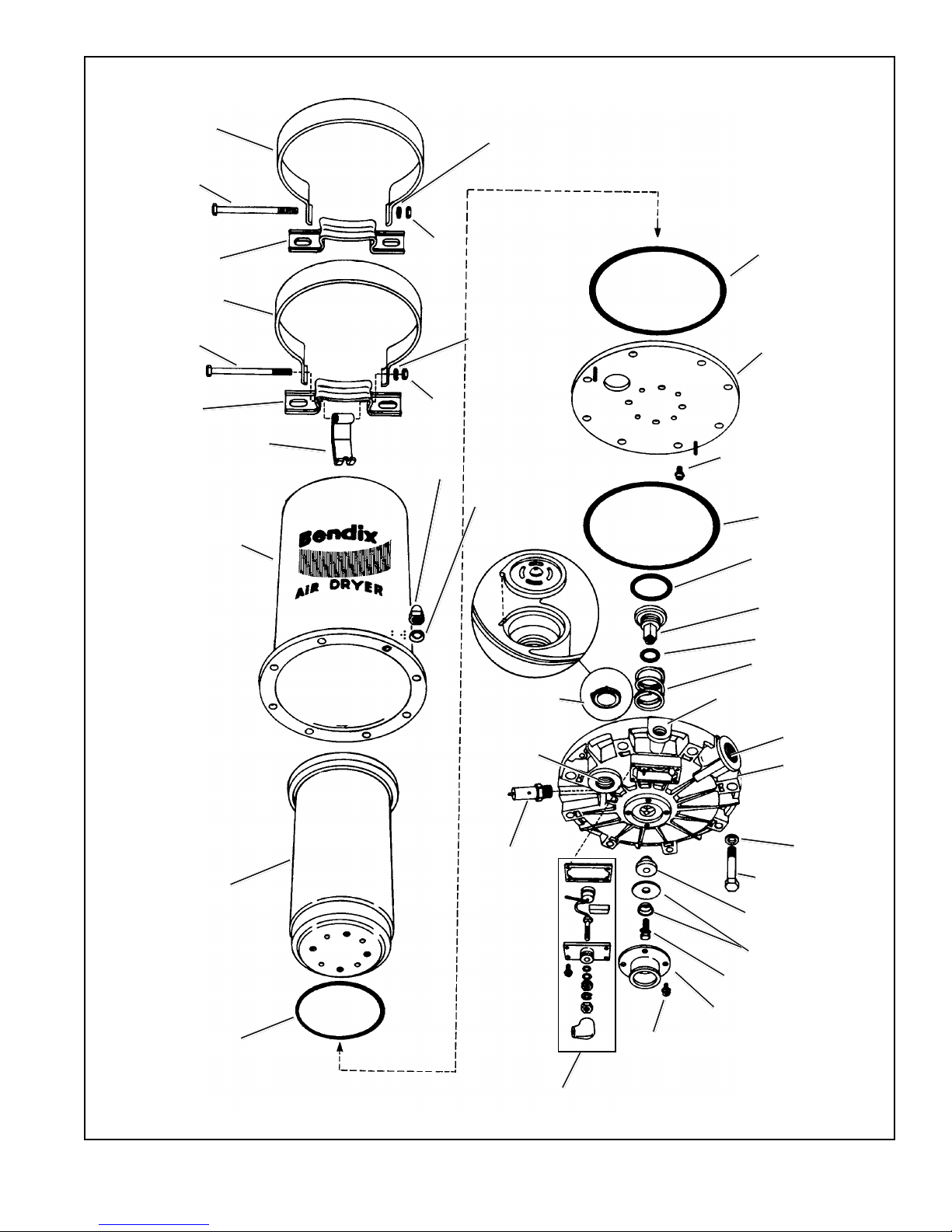 Bendix
AIR DRYER