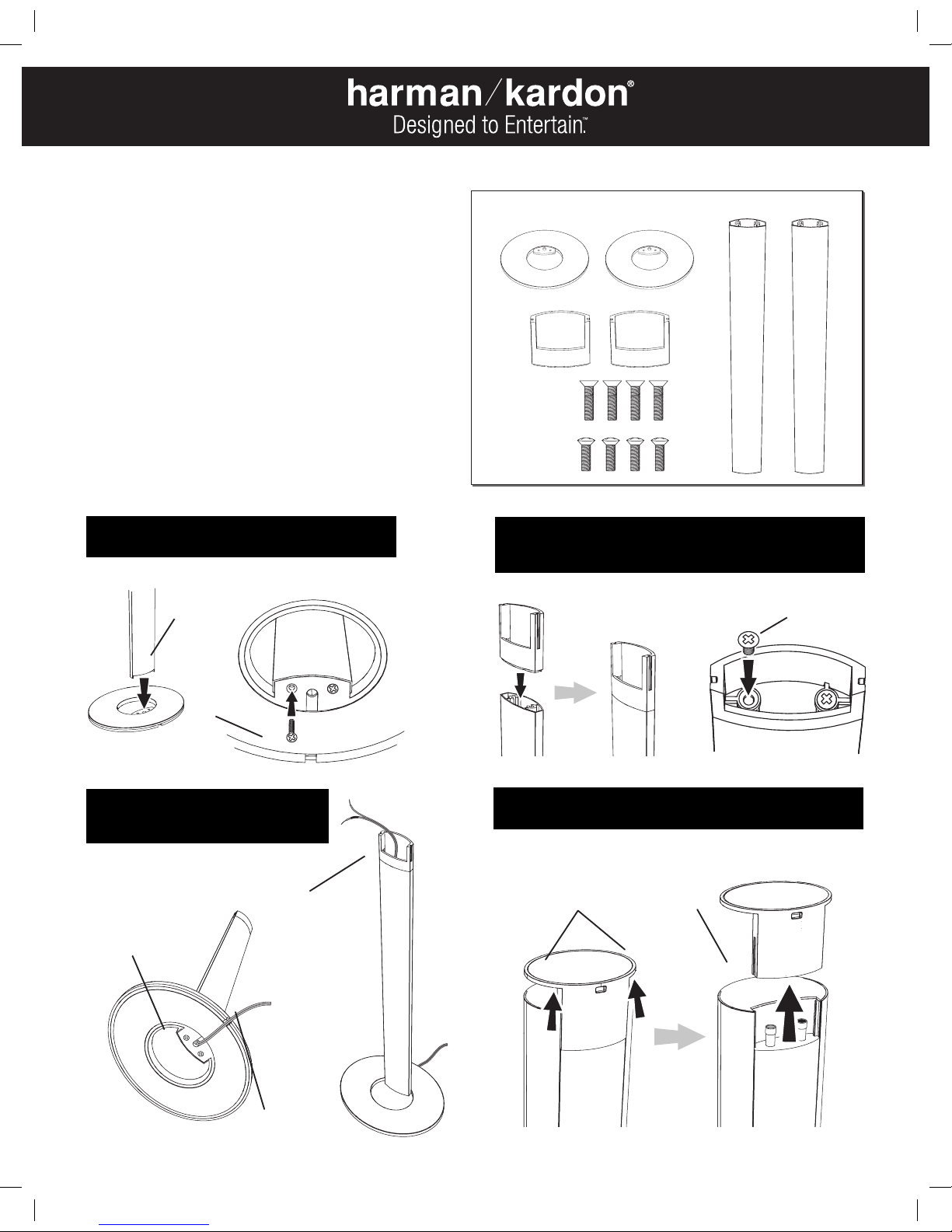 harman/kardon®
Designed to Entertain.™