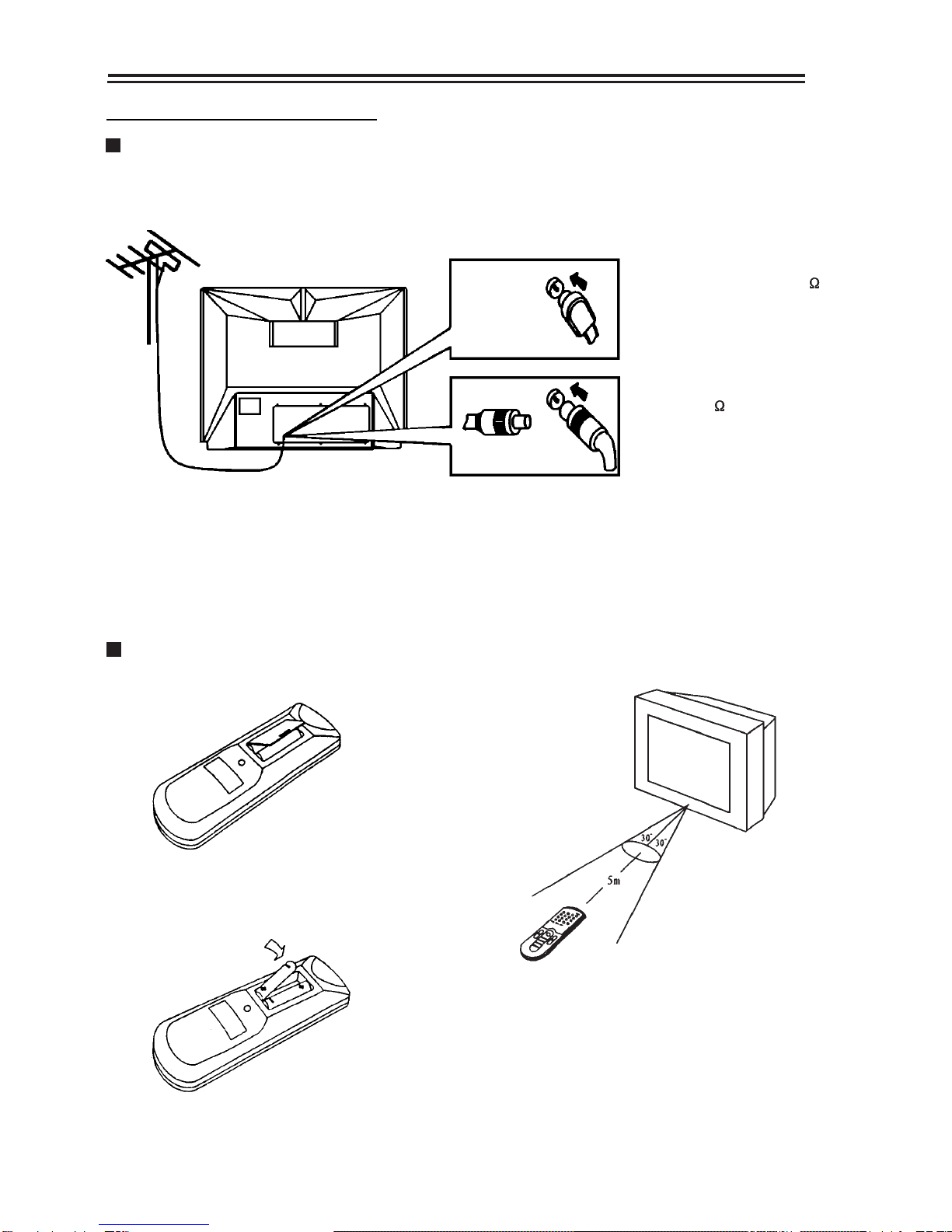 Ω

Ω

30°
30°
5m