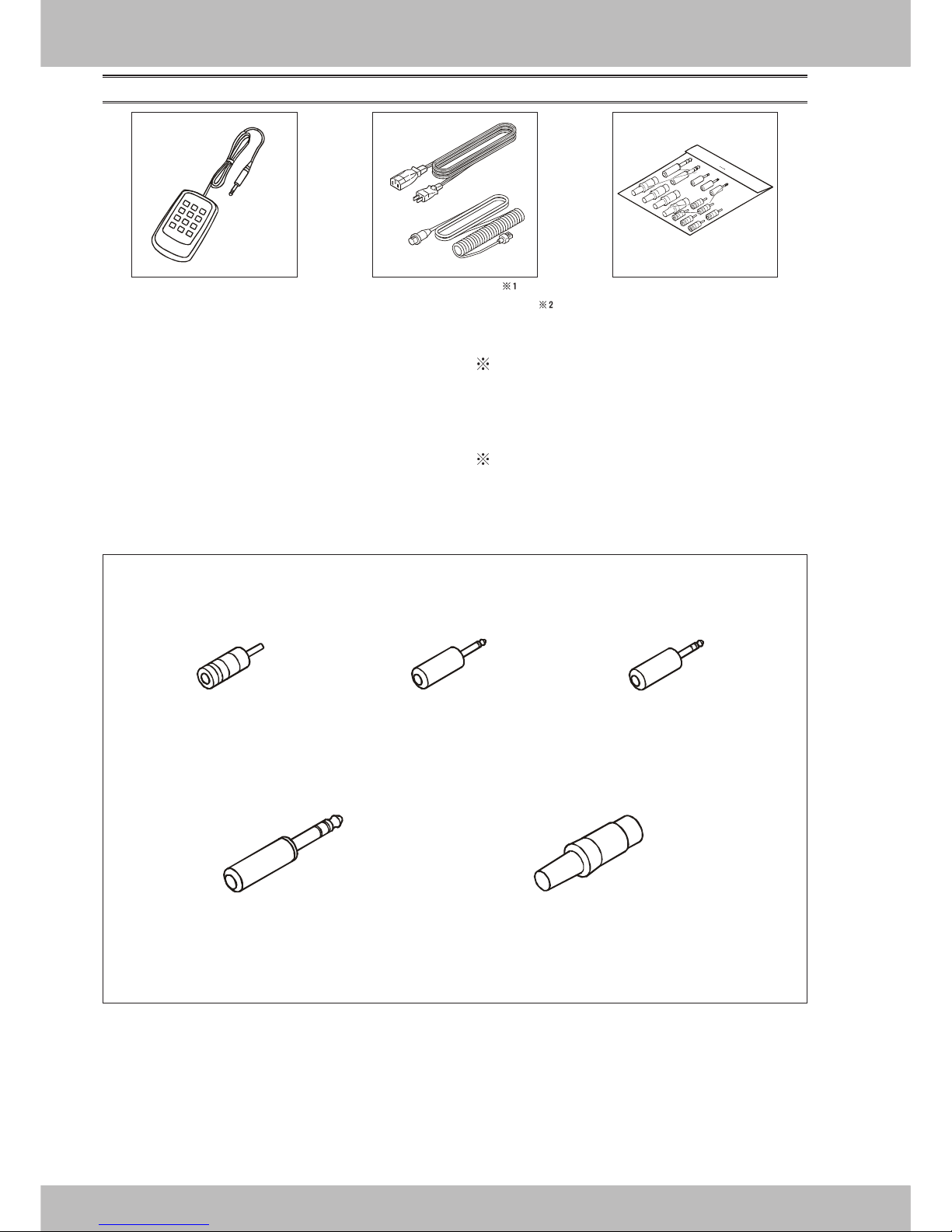 ※1

※2

※

※