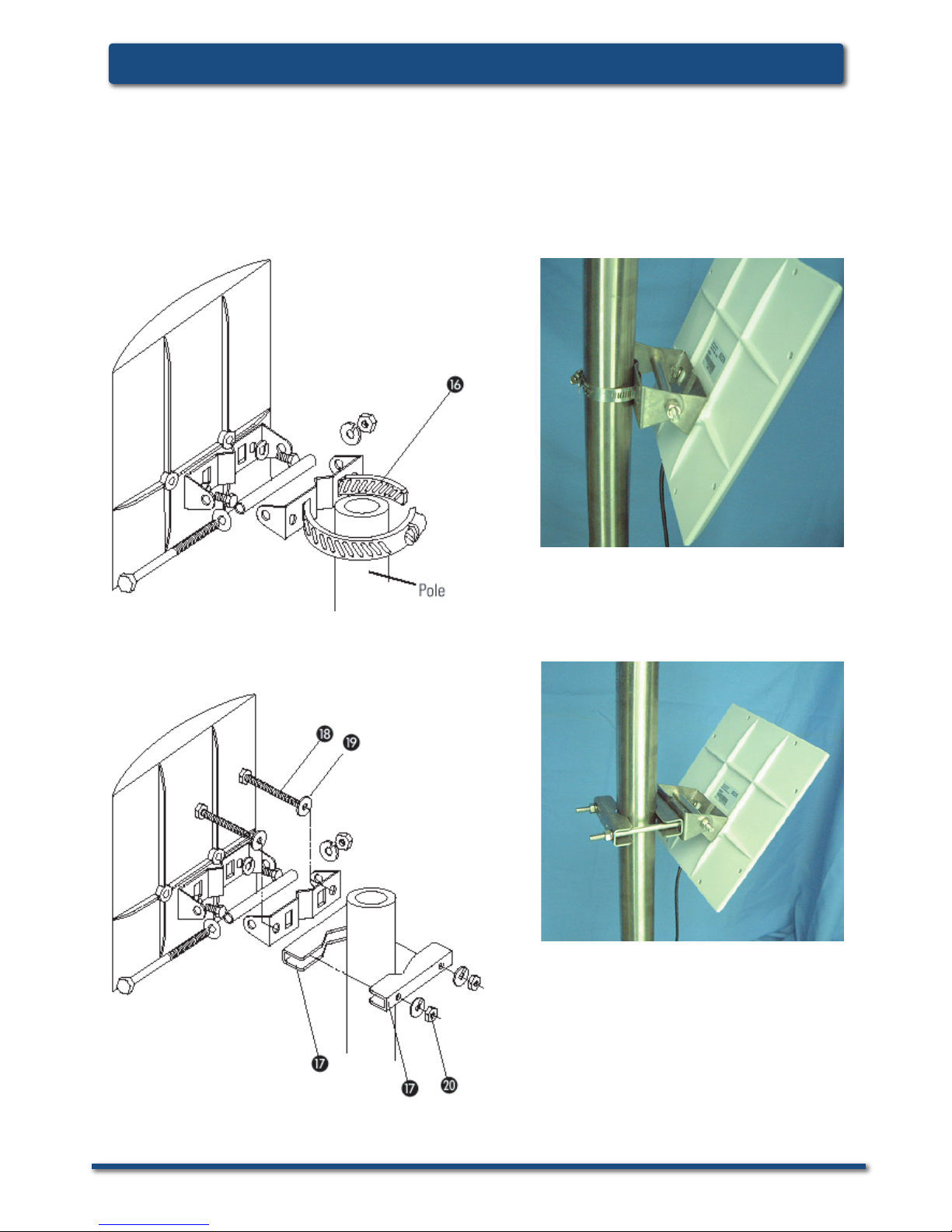 16

Pole

18 19

17 17 20