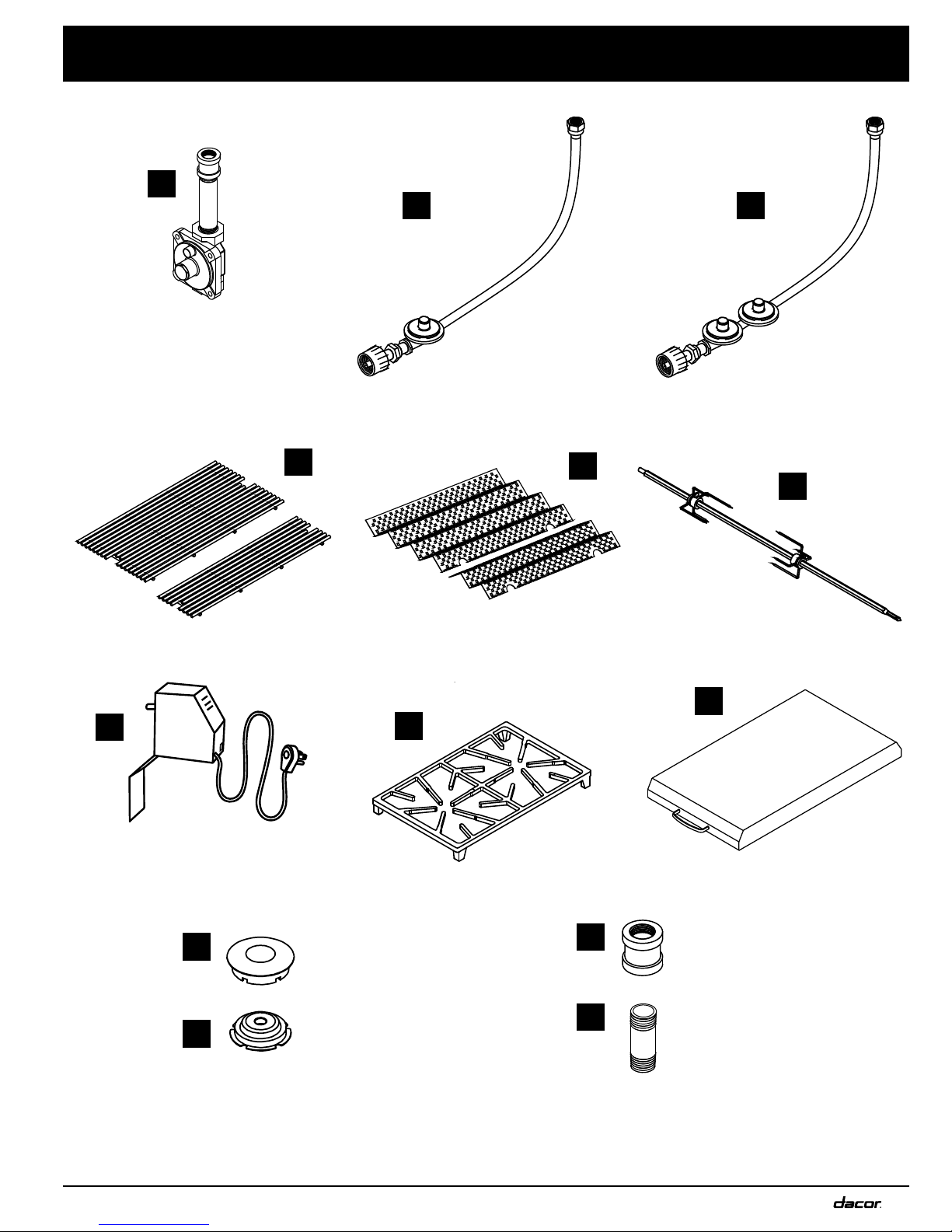 dacor