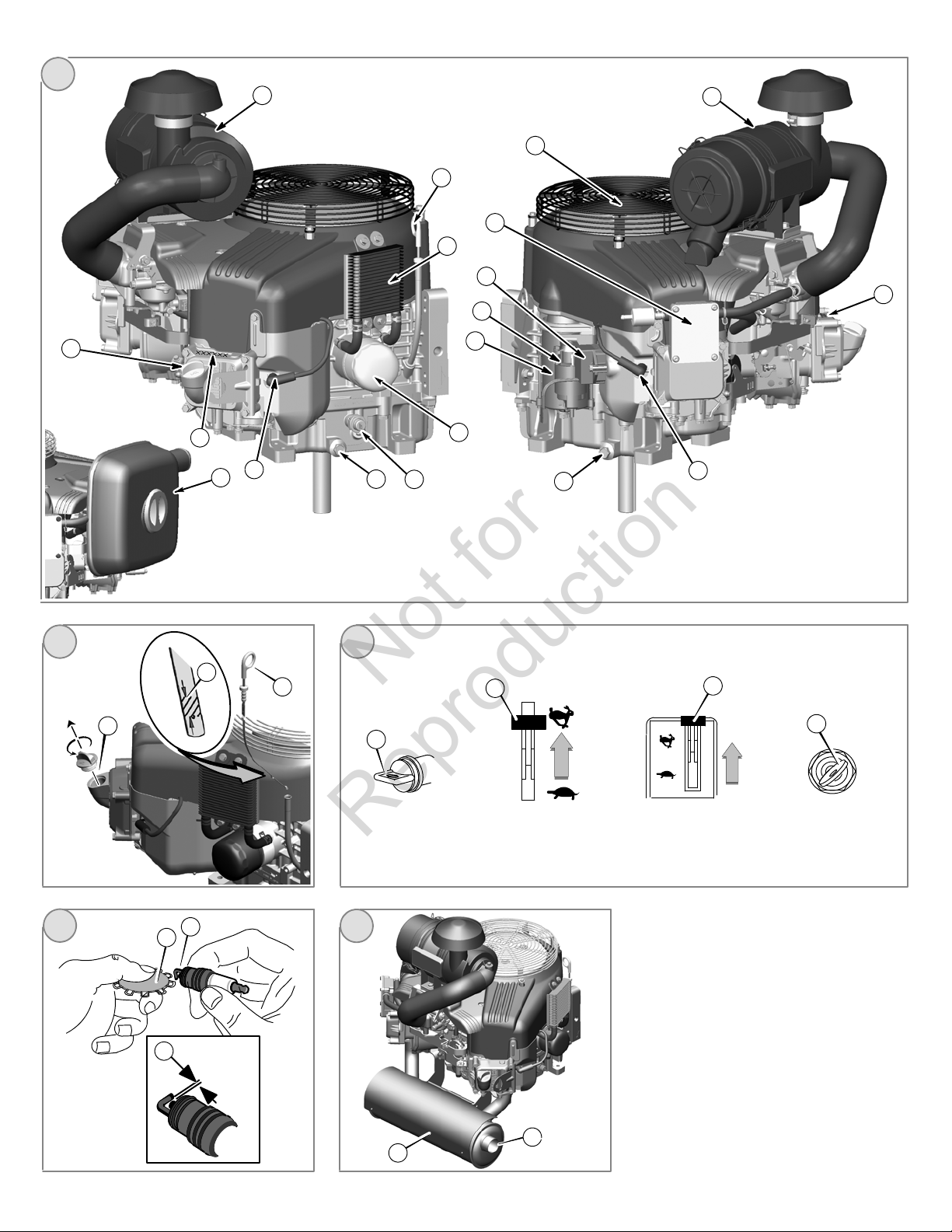 XXXXXX

Not for Reproduction