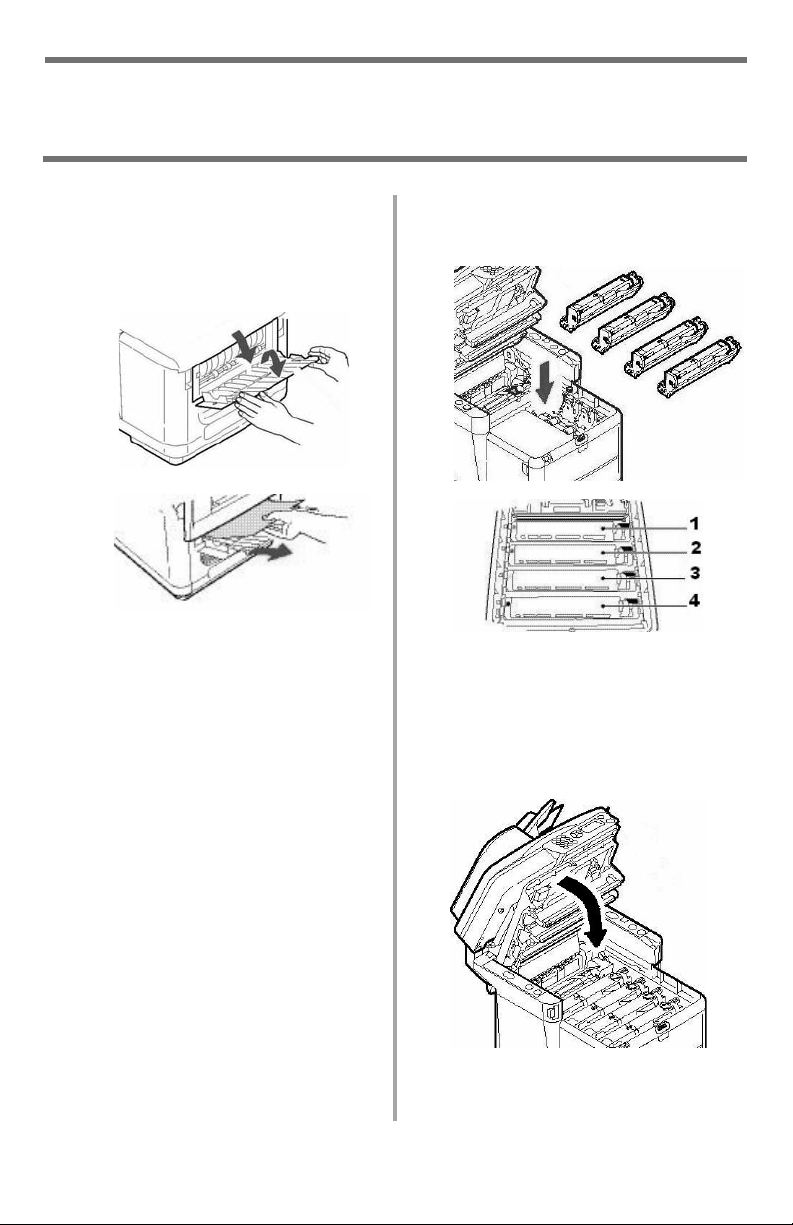 1
2
3
4