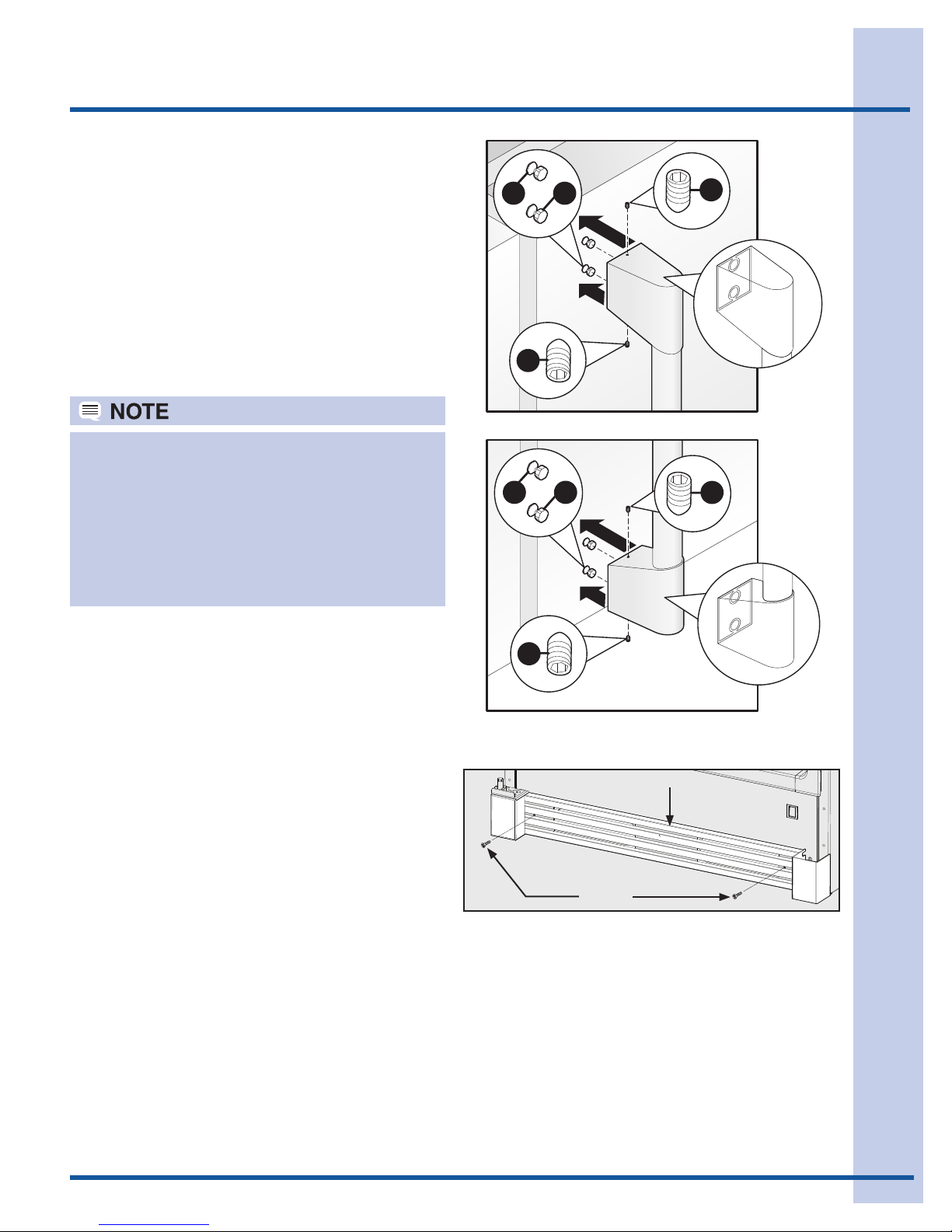 NOTE